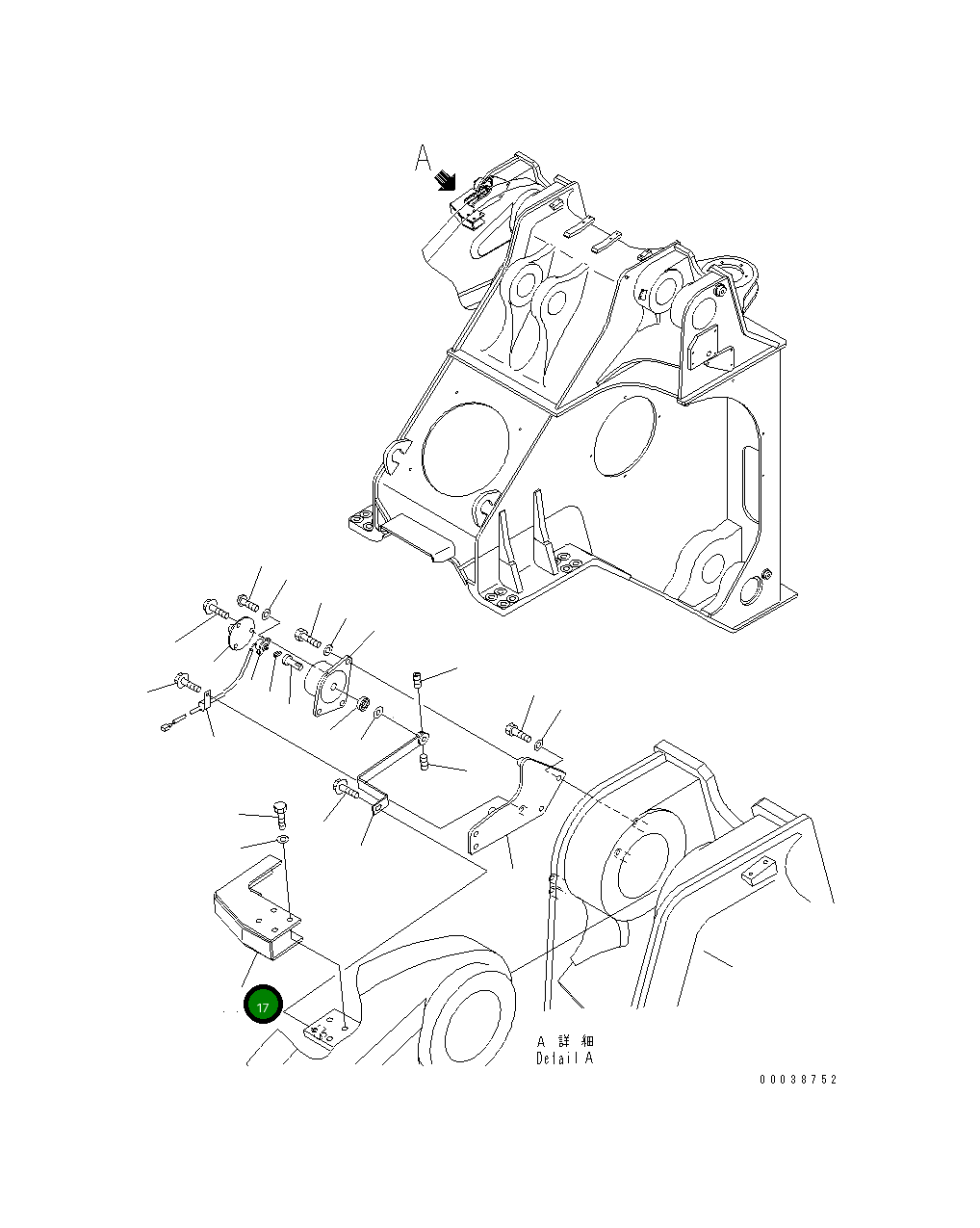 A

17

A 詳 細
Detail A

00038752