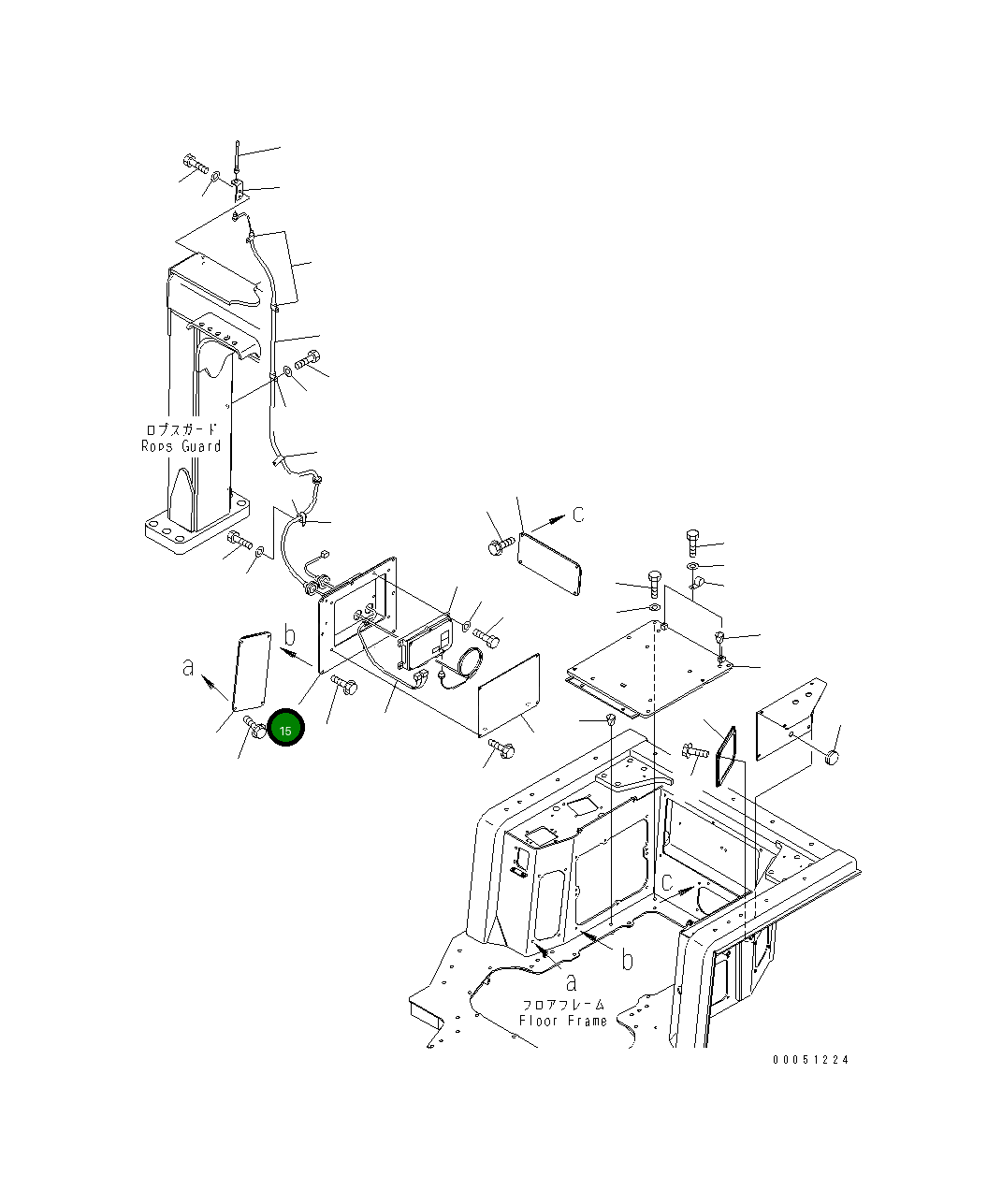 ロプスガード
Rops Guard

c

b

a

15

c

b

a

フロアフレーム
Floor Frame

00051224