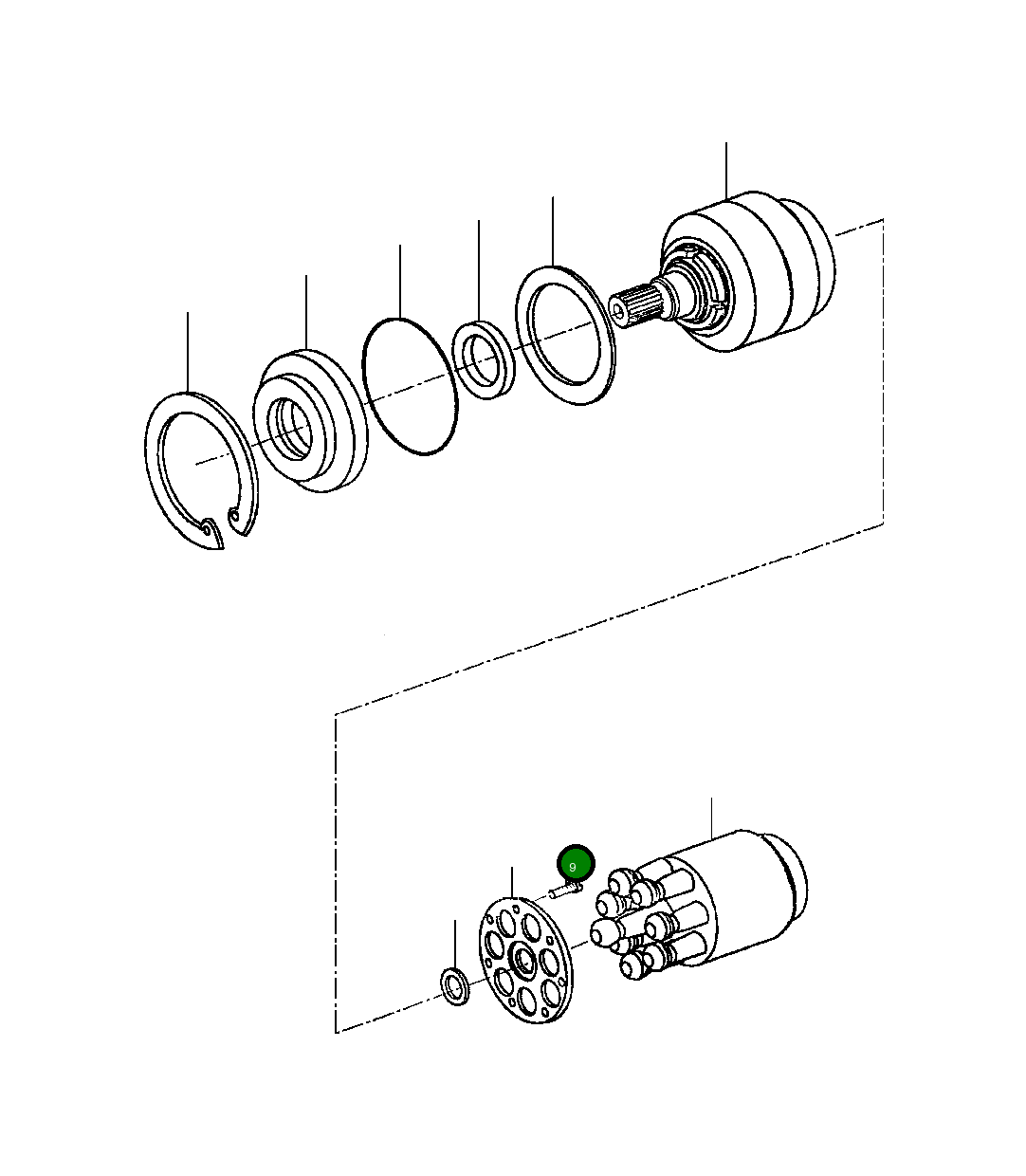 9