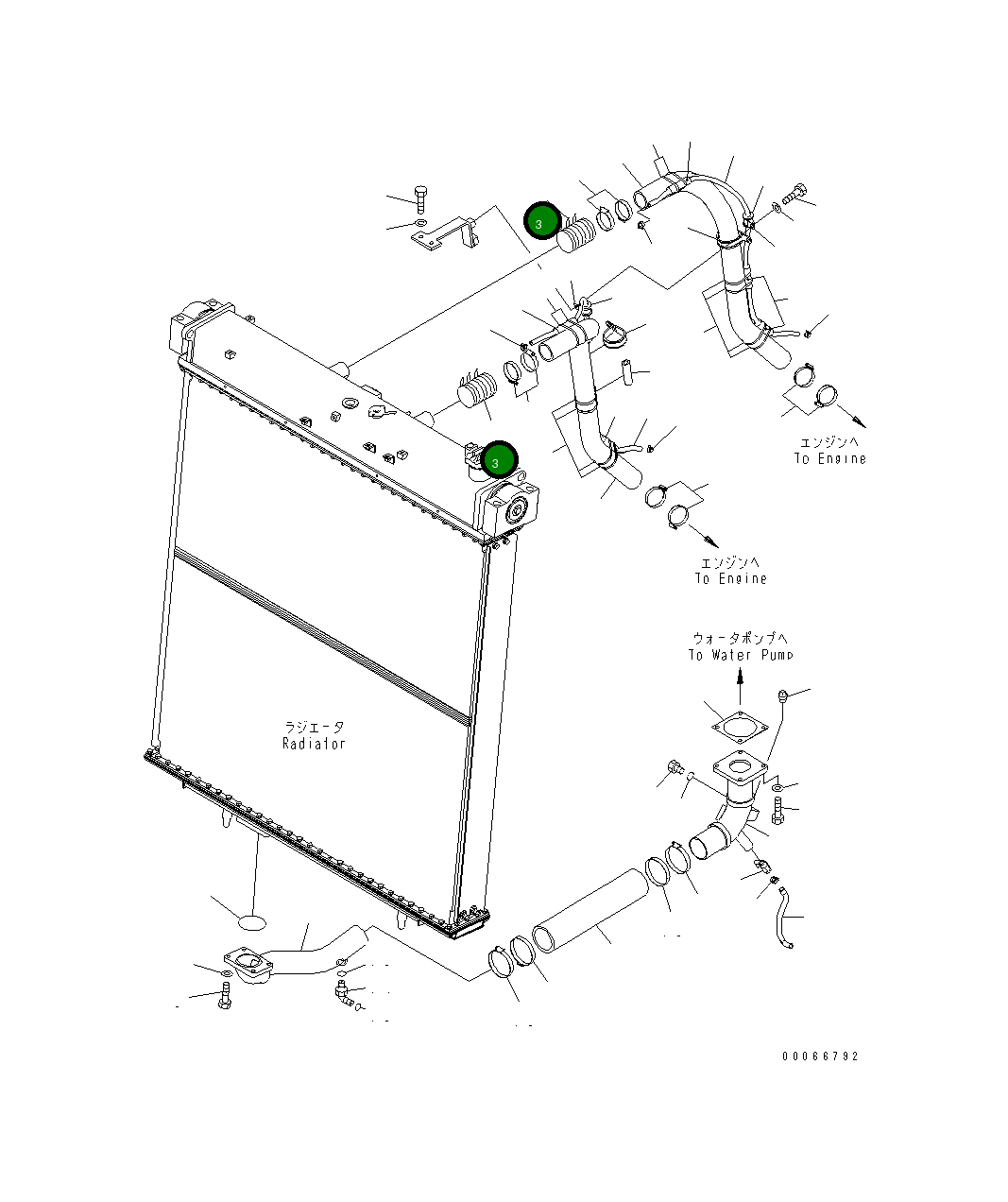 3

3

エンジンへ
To Engine

エンジンへ
To Engine

ウォータポンプへ
To Water Pump

ラジエータ
Radiator

00066792