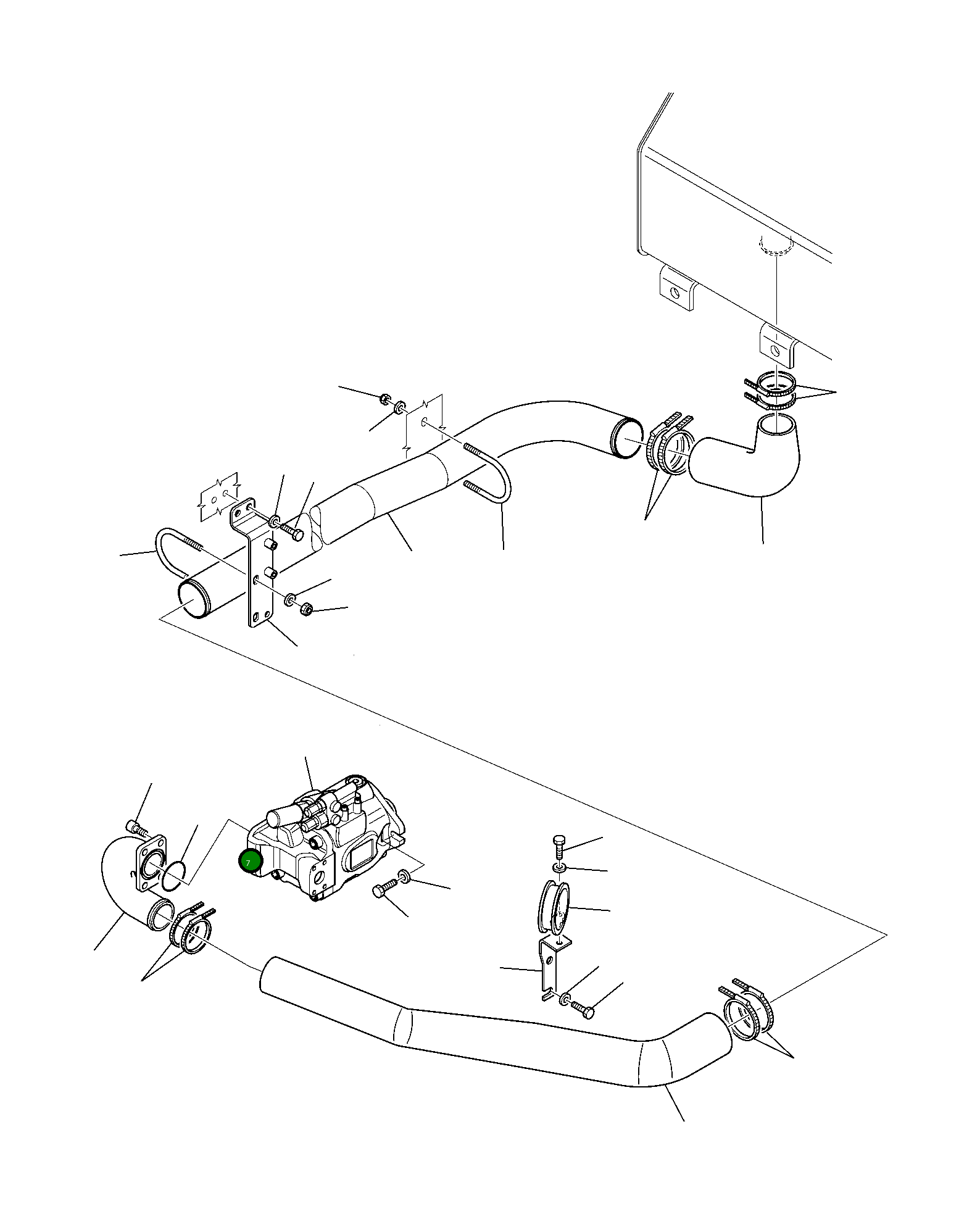 7