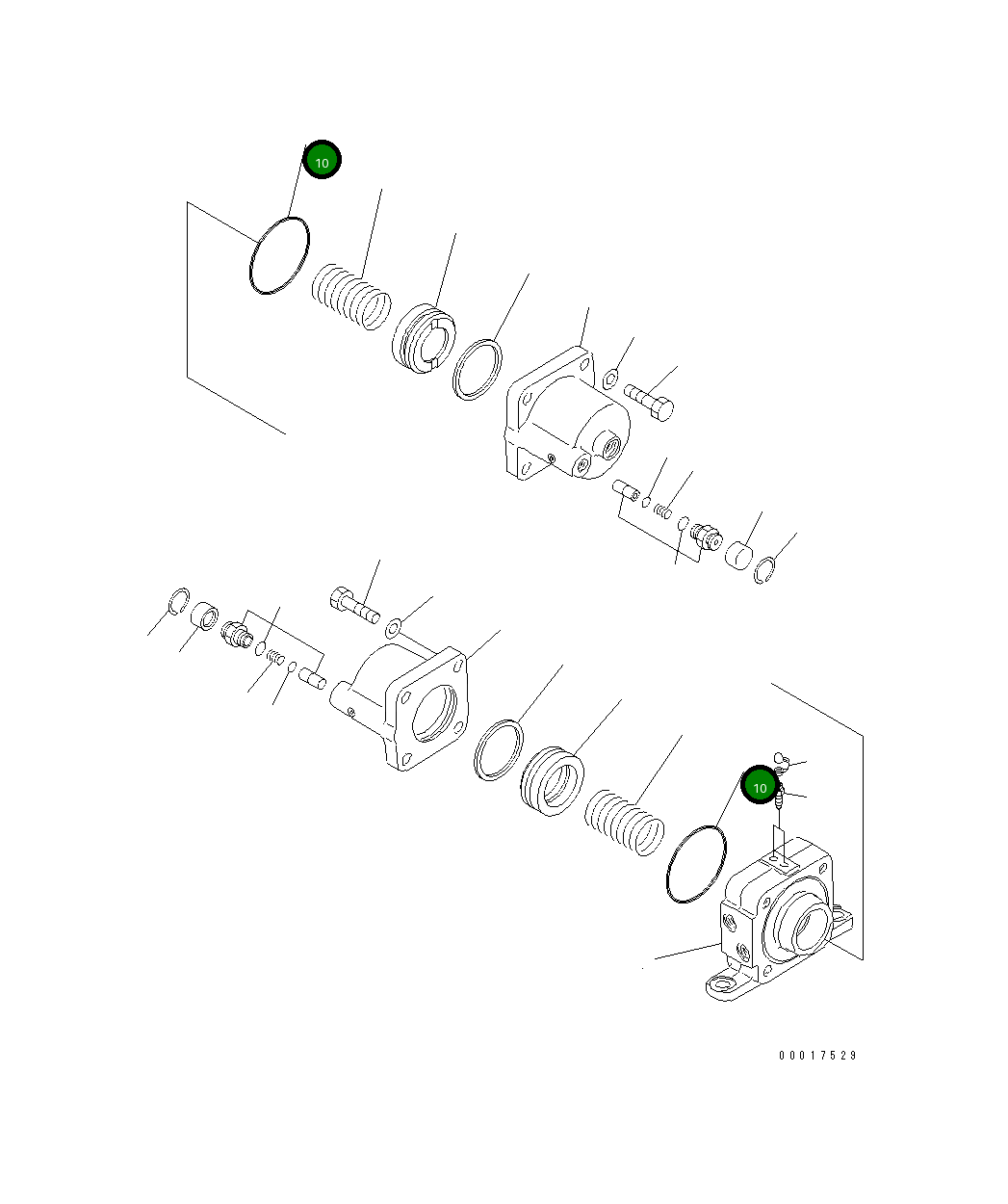 10

10

00017529