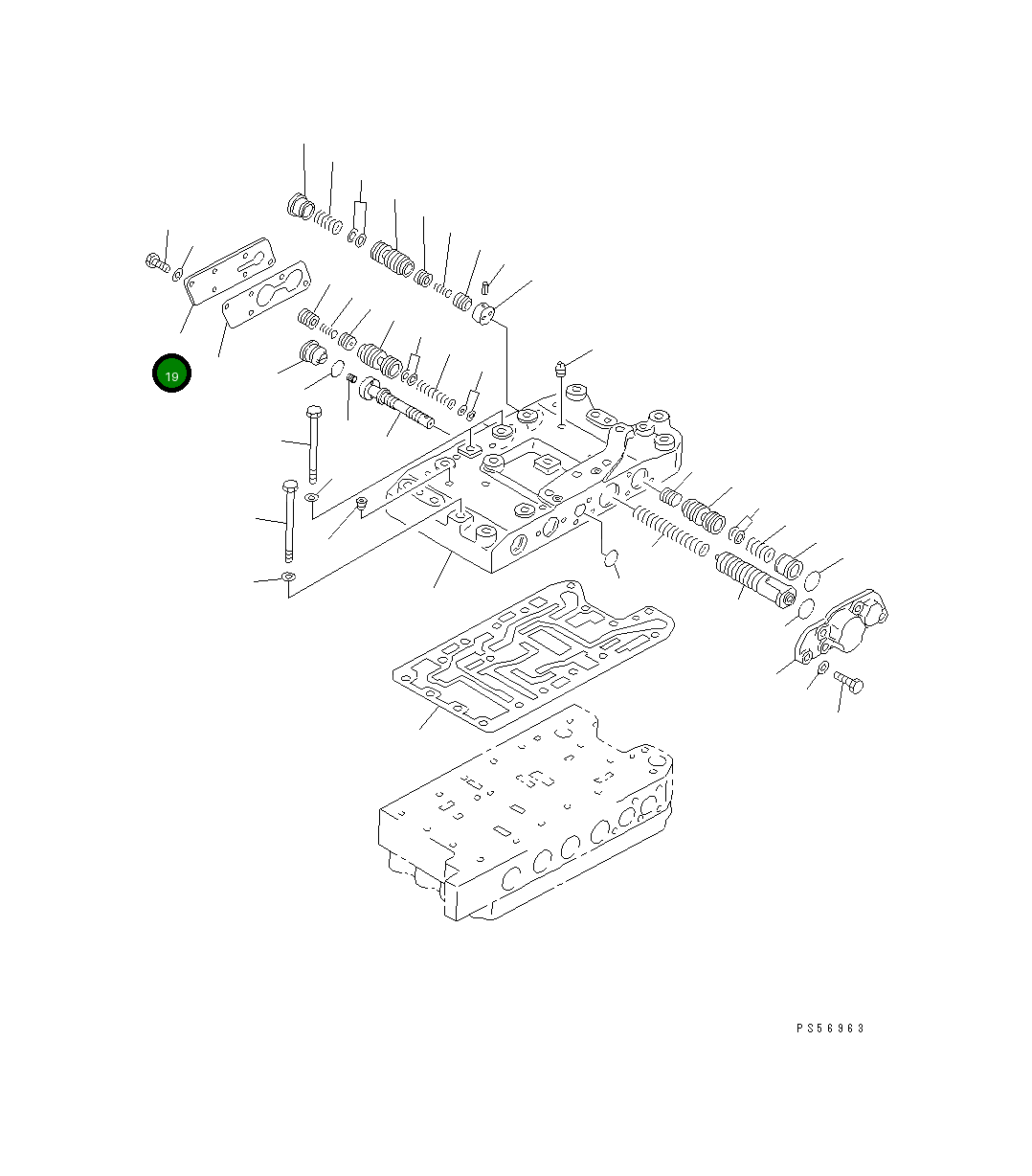 19

PS56963