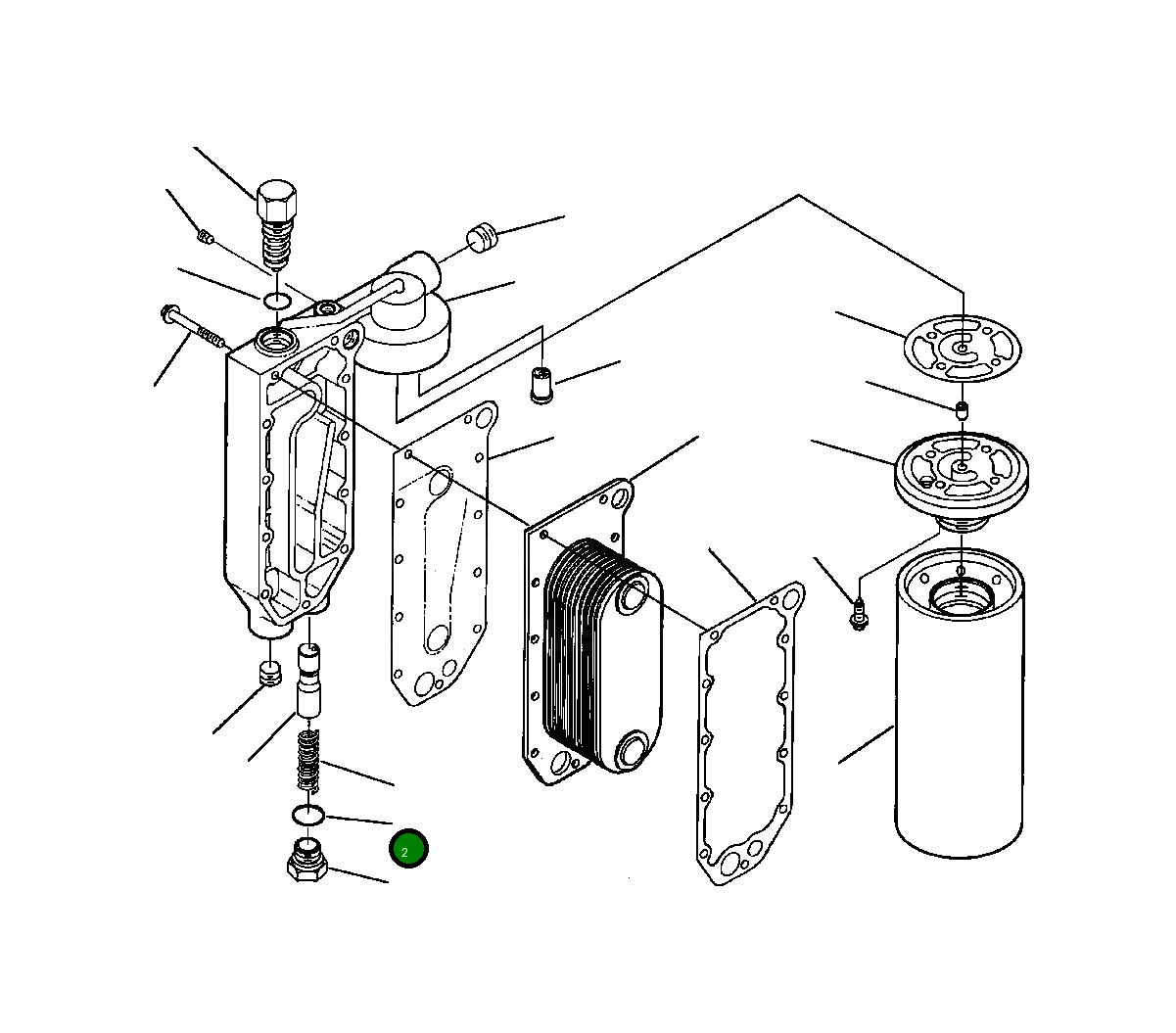 2