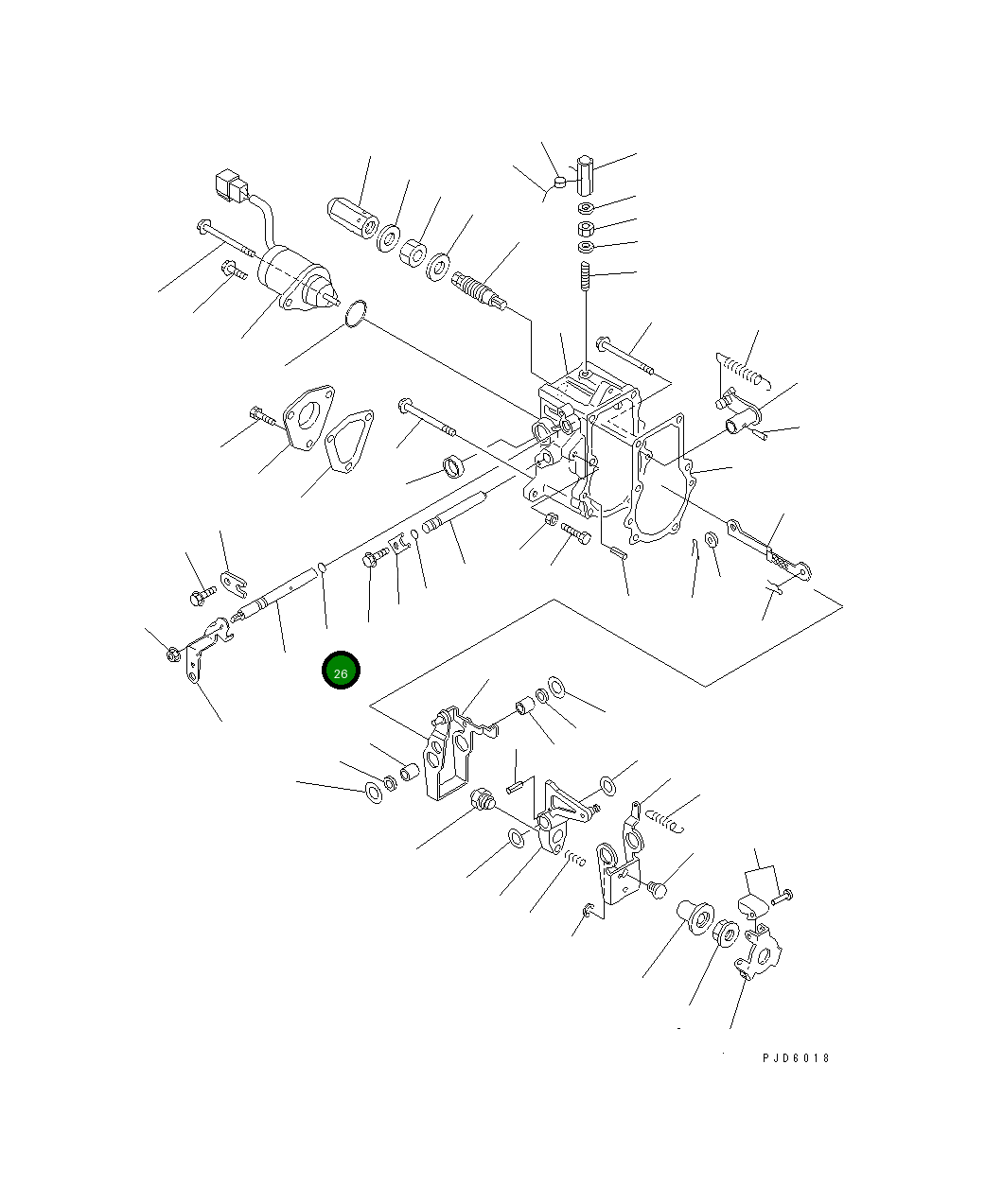 26

PJD6018