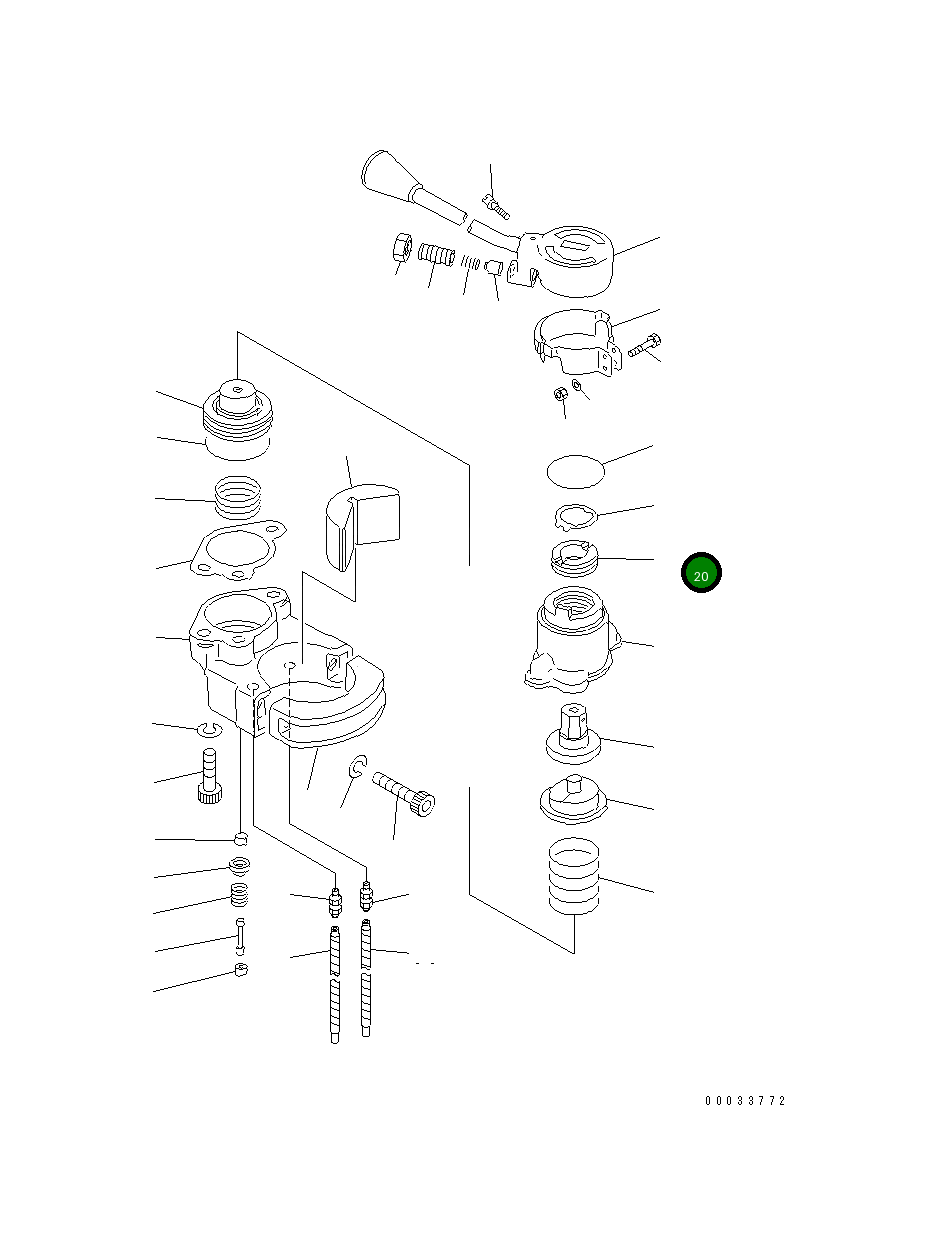 20

00033772