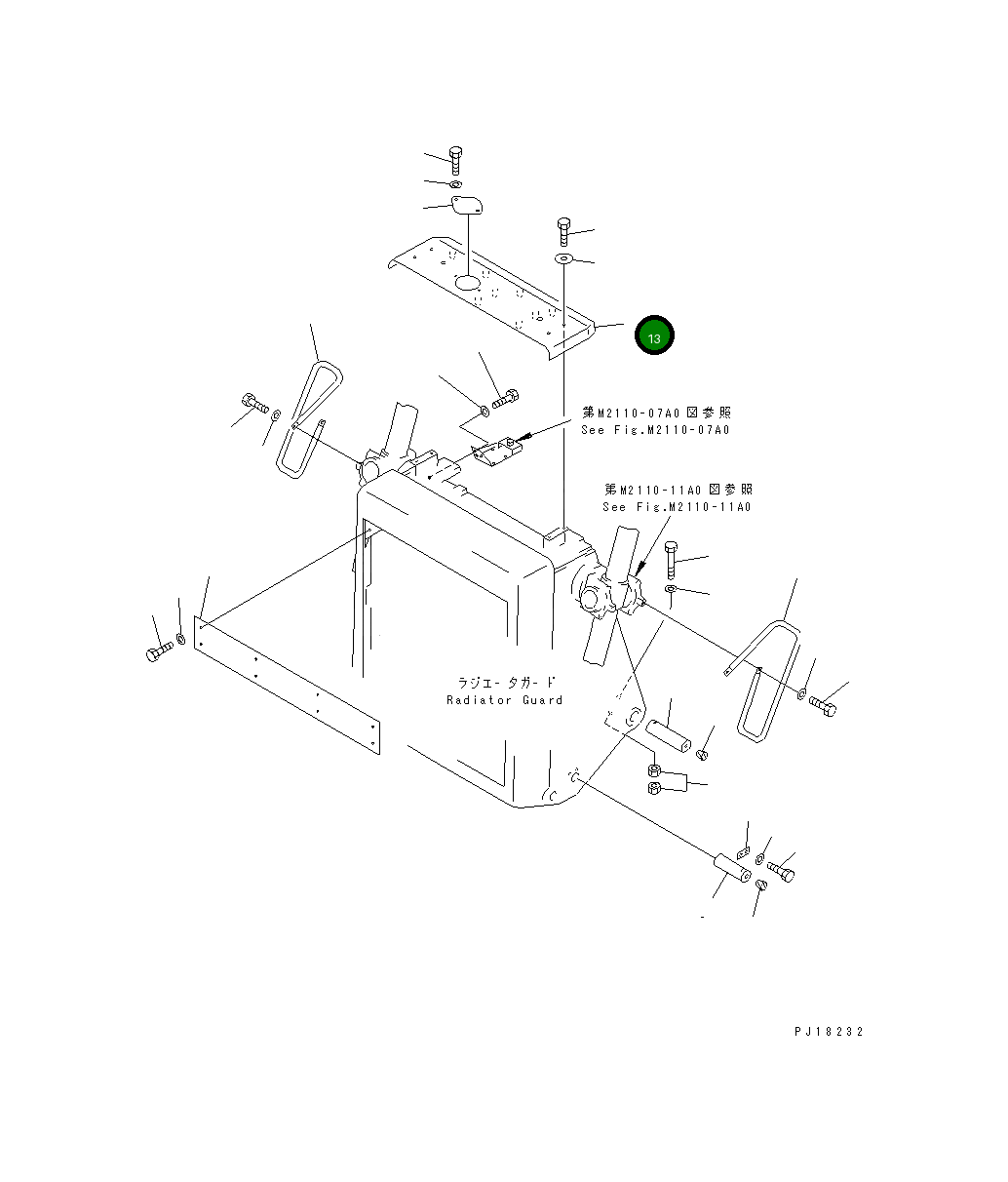 13

第M2110-07A0図参照
See Fig.M2110-07A0

第M2110-11A0図参照
See Fig.M2110-11A0

ラジエータガード
Radiator Guard

PJ18232