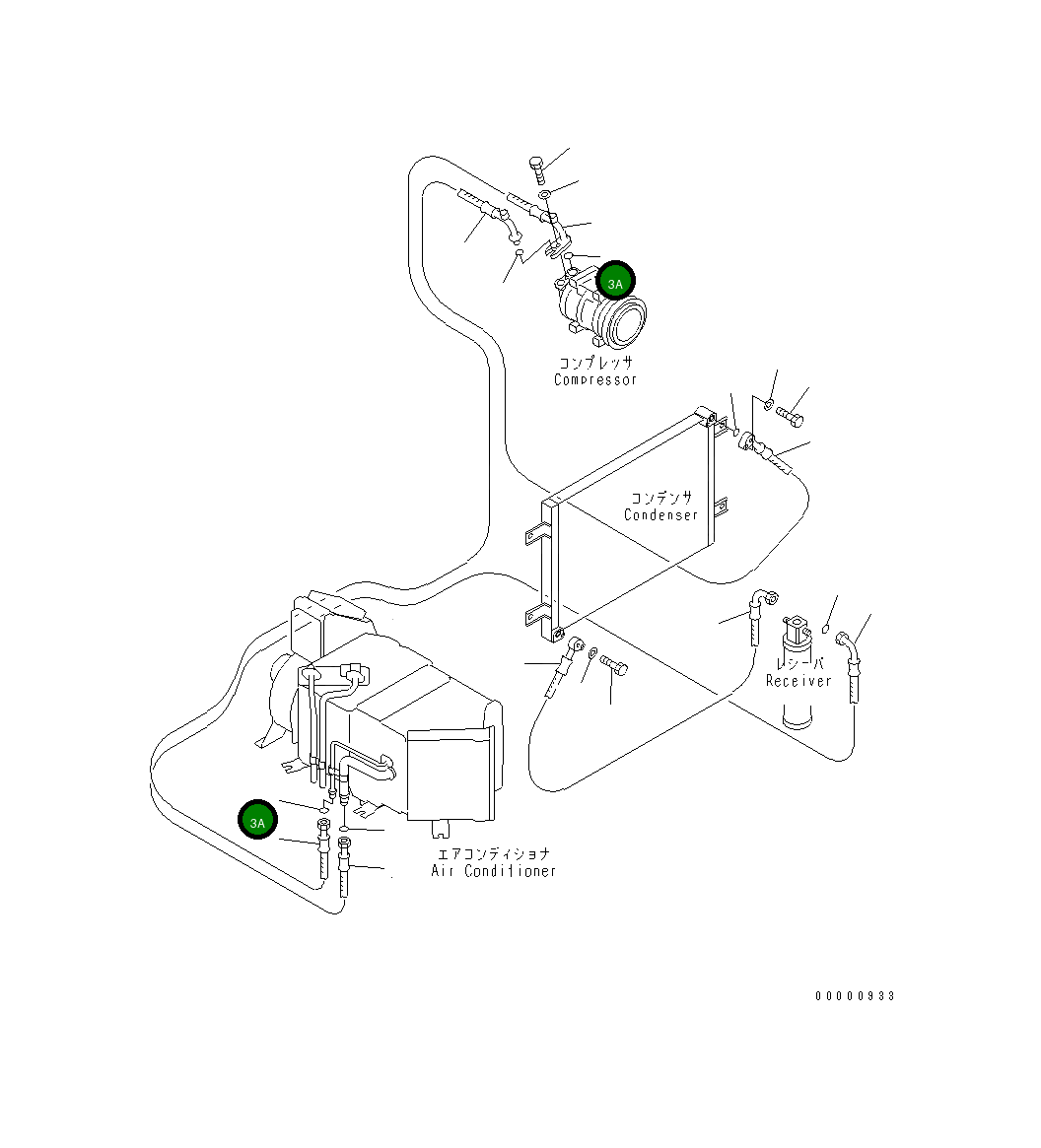 3A

コンプレッサ
Compressor

コンデンサ
Condenser

レシーバ
Receiver

3A

エアコンディショナ
Air Conditioner

00000933