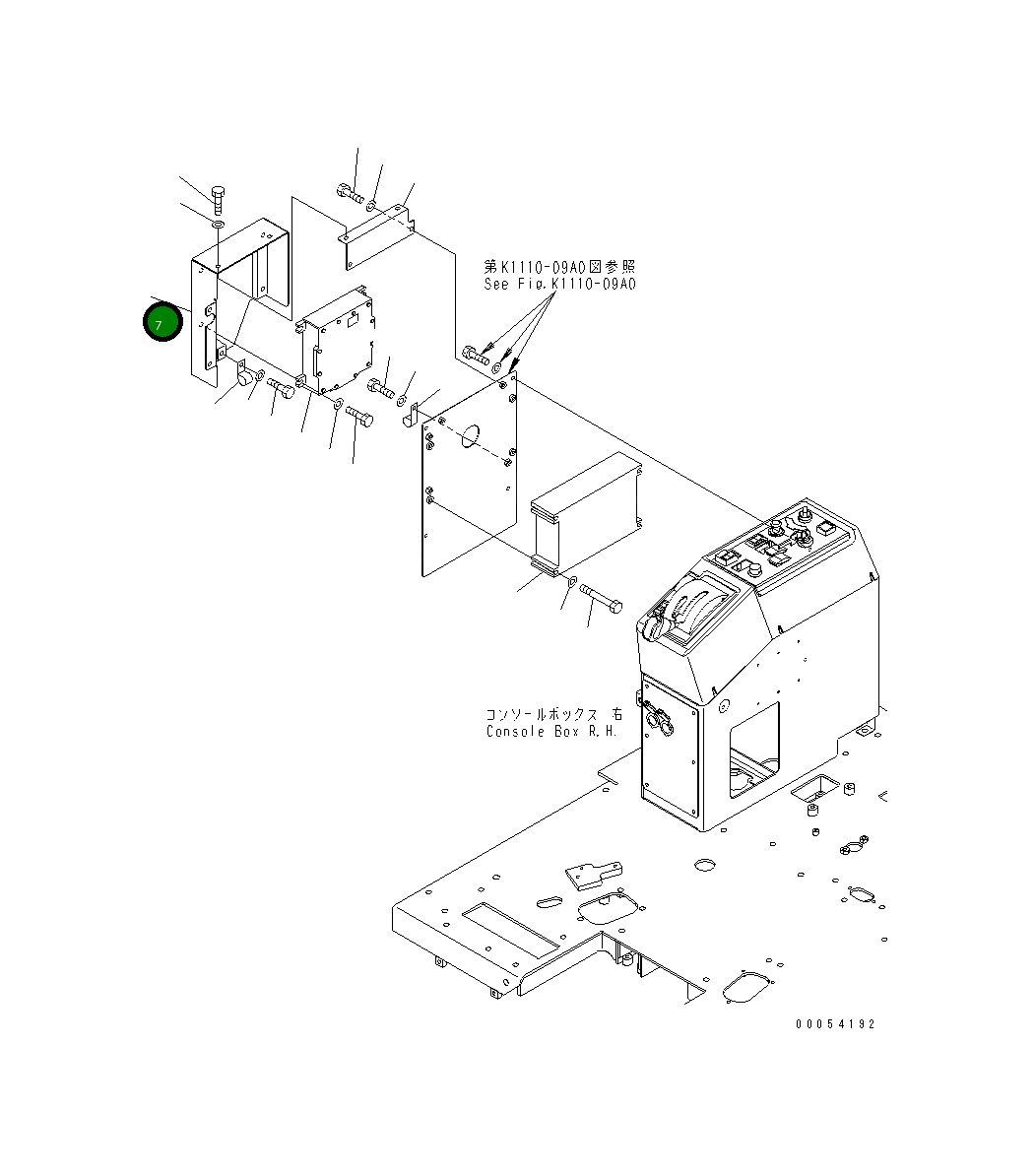 7

第K1110-09A0図参照
See Fig.K1110-09A0

コンソールボックス 右
Console Box R.H.

00054192