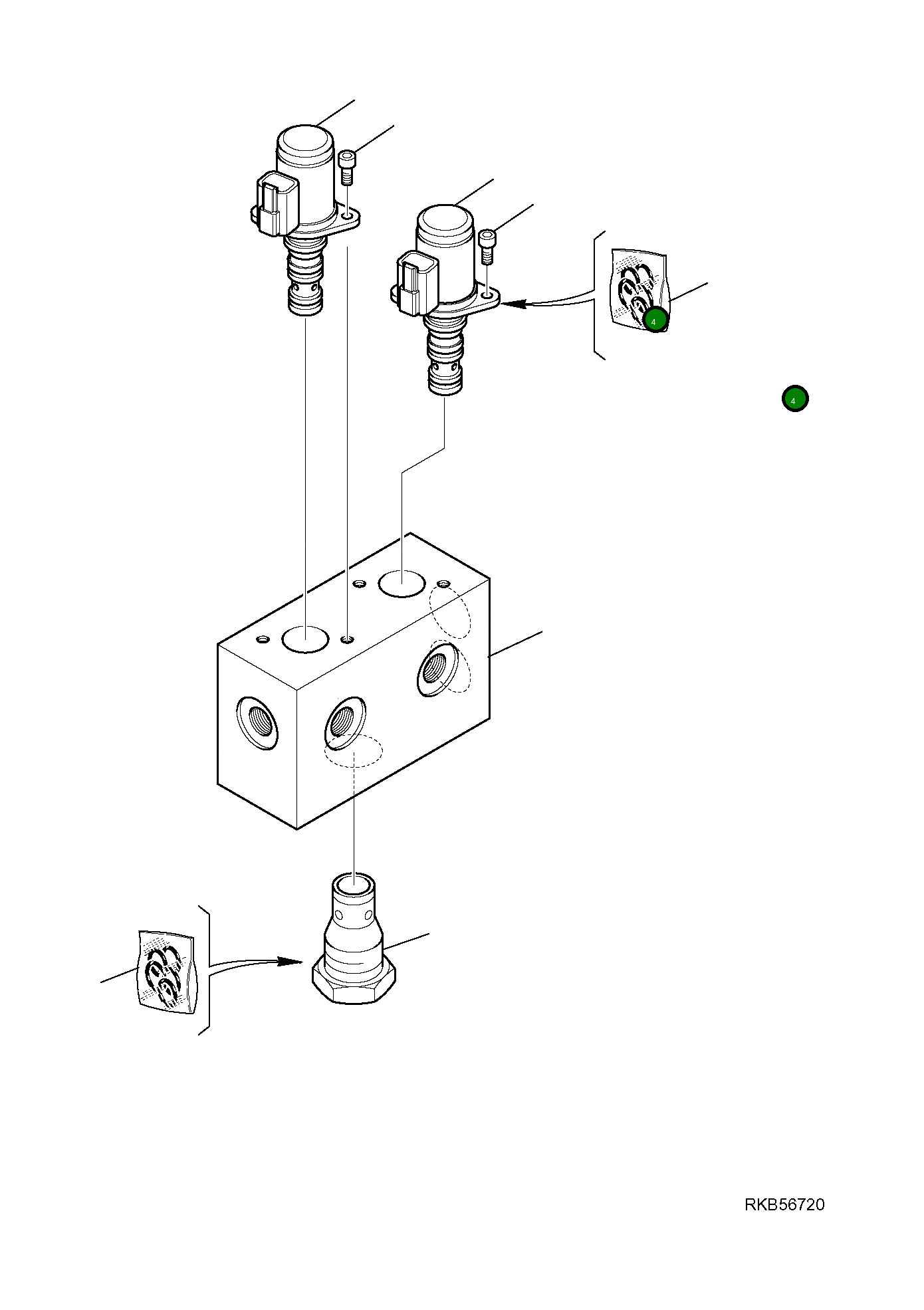 4

4

RKB56720