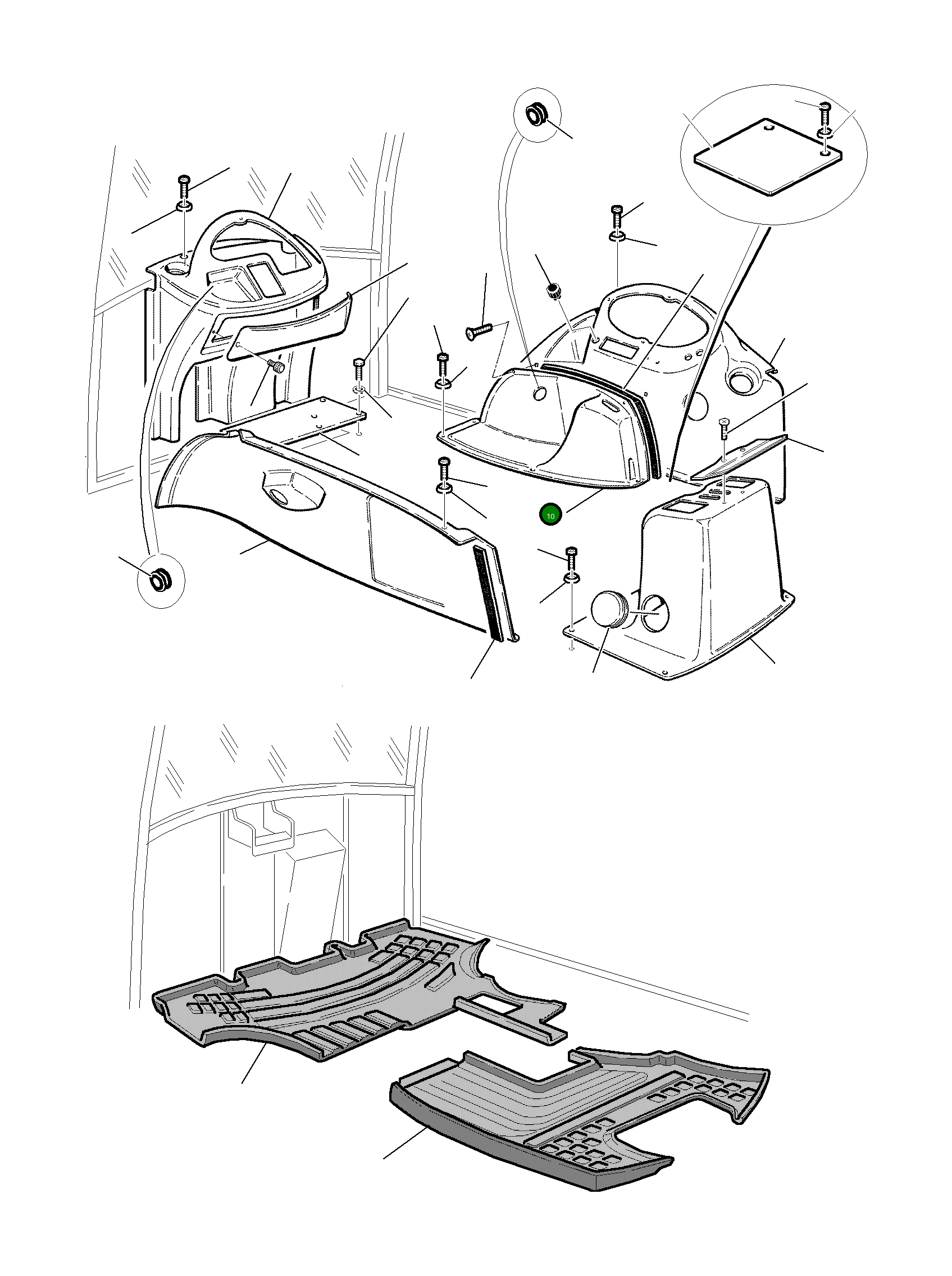 10