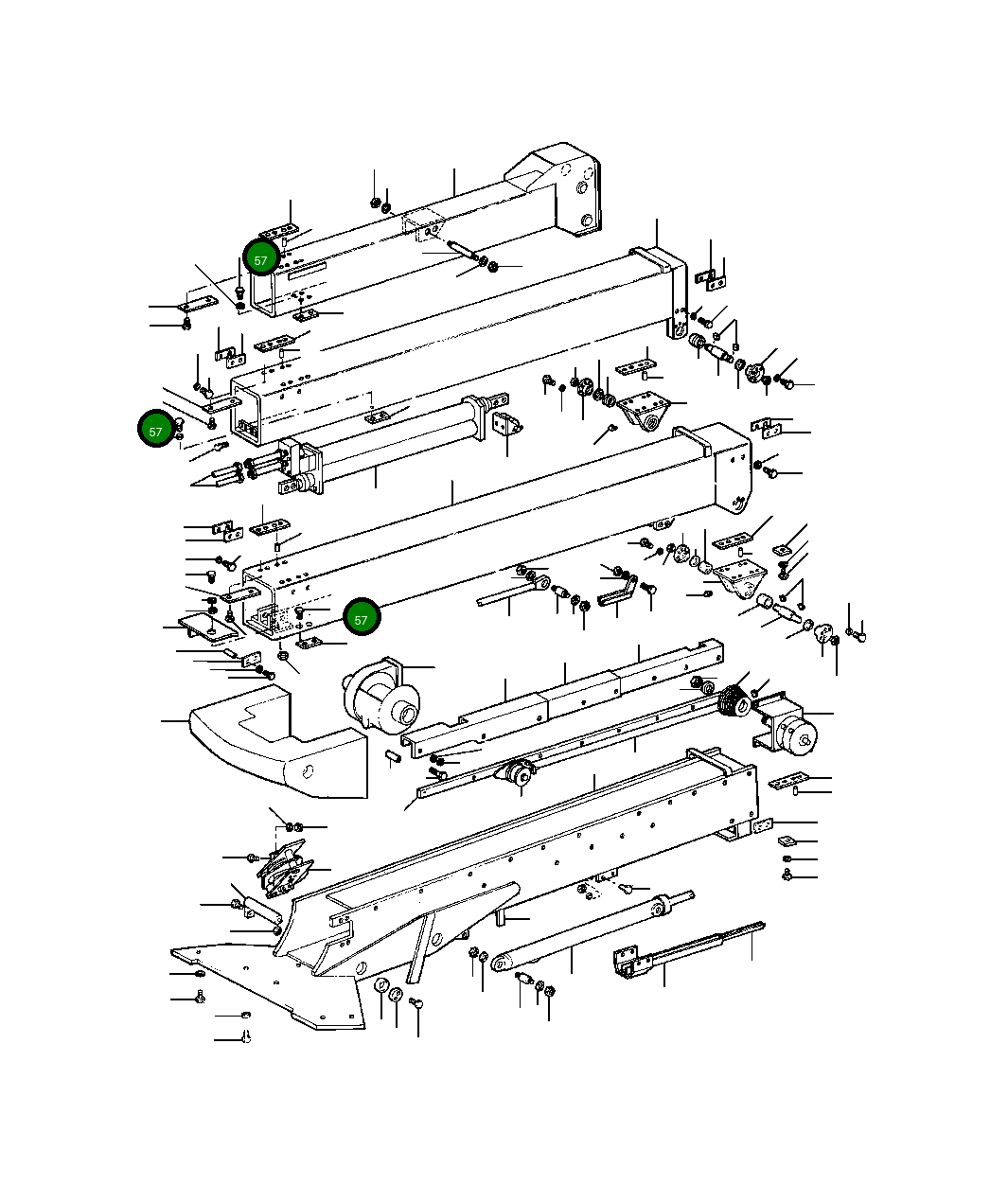 57

57

57