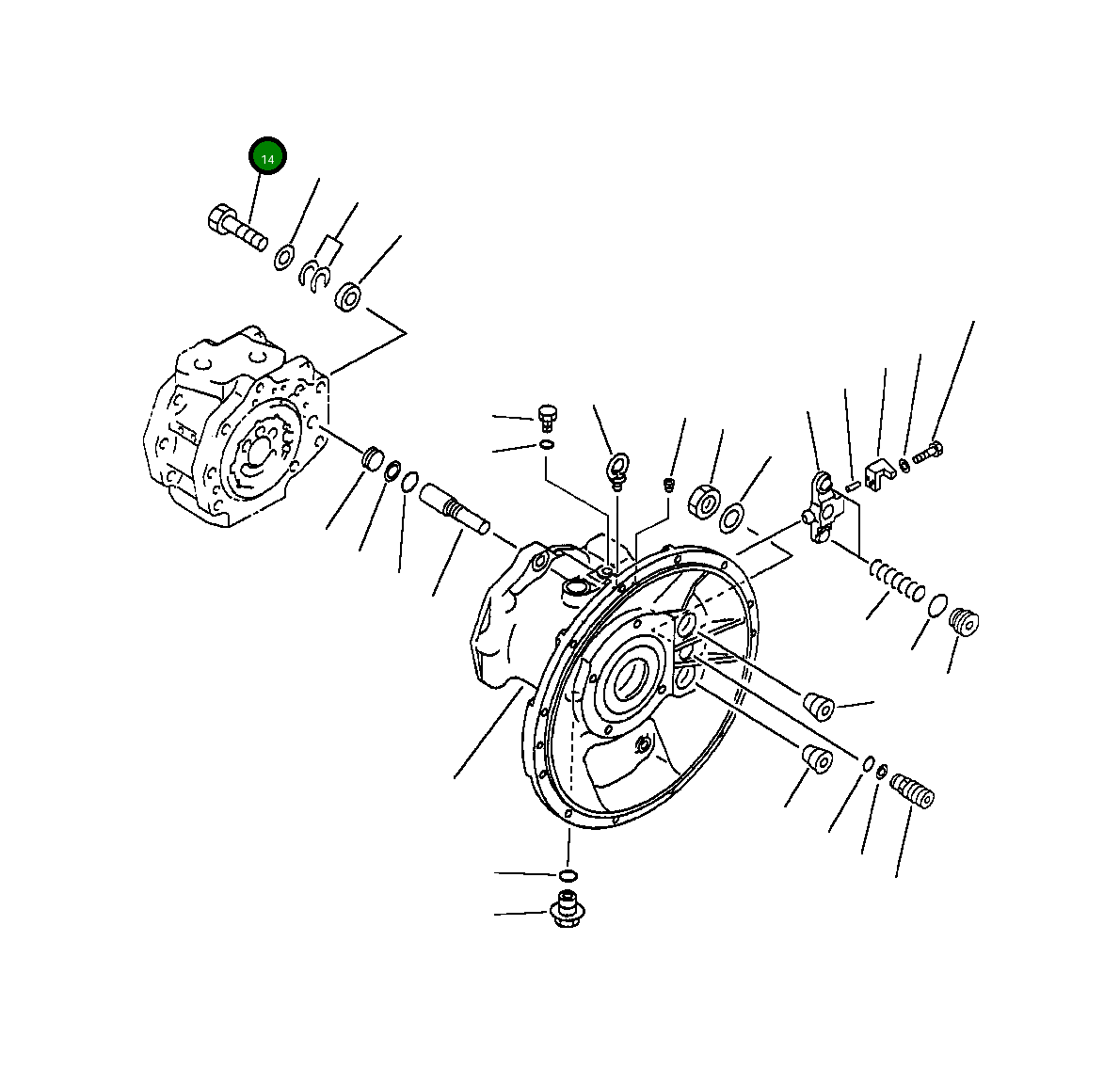 14