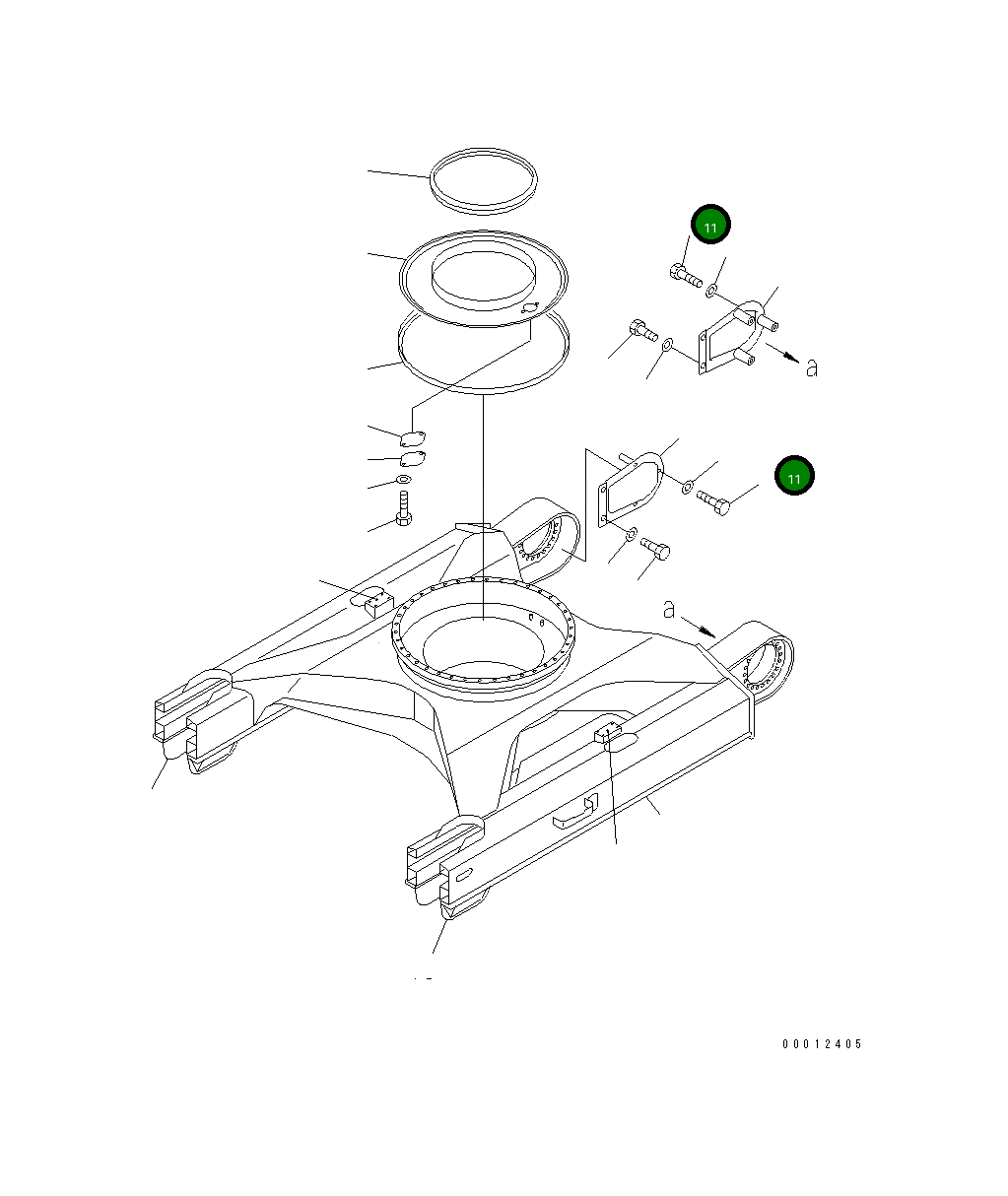 11

a

11

a

00012405