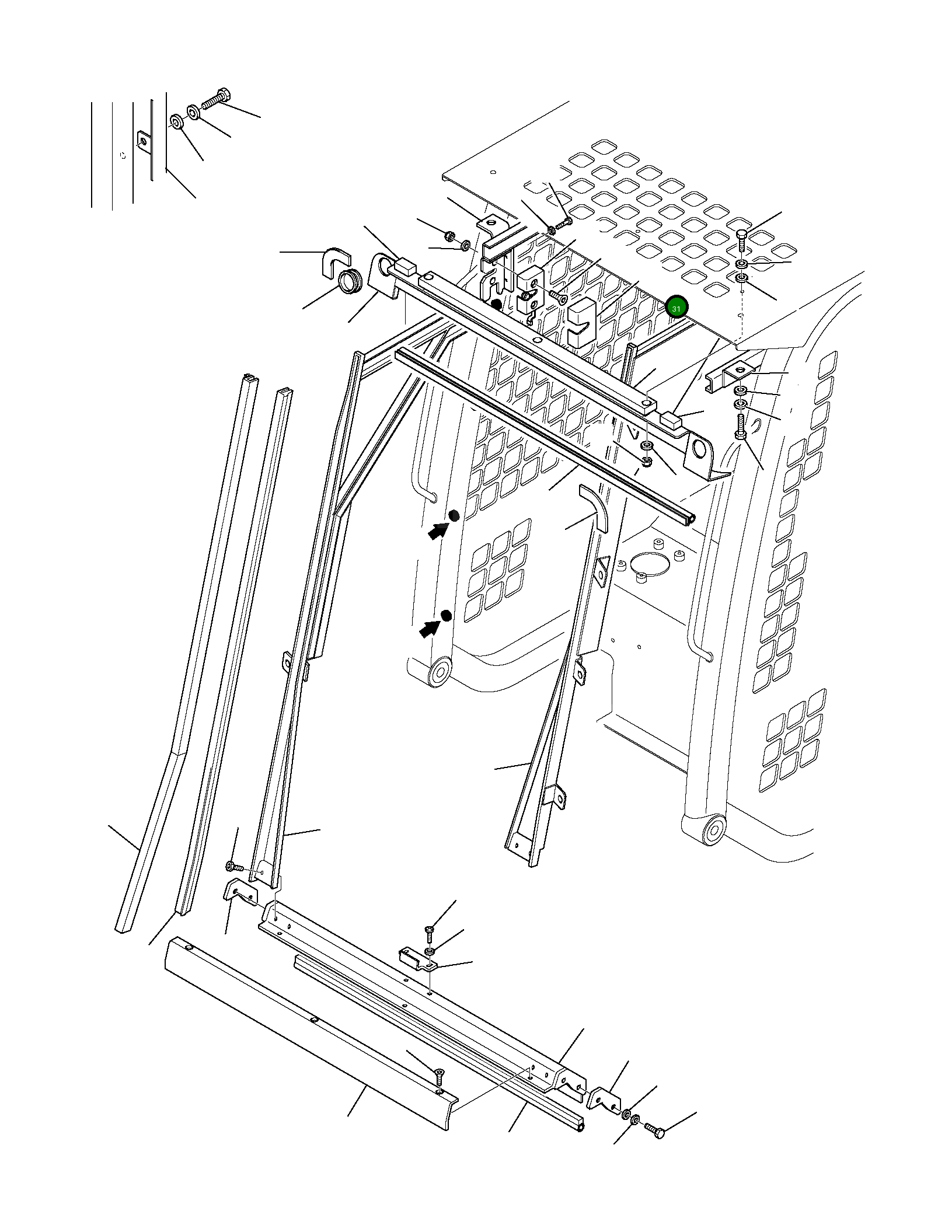 31