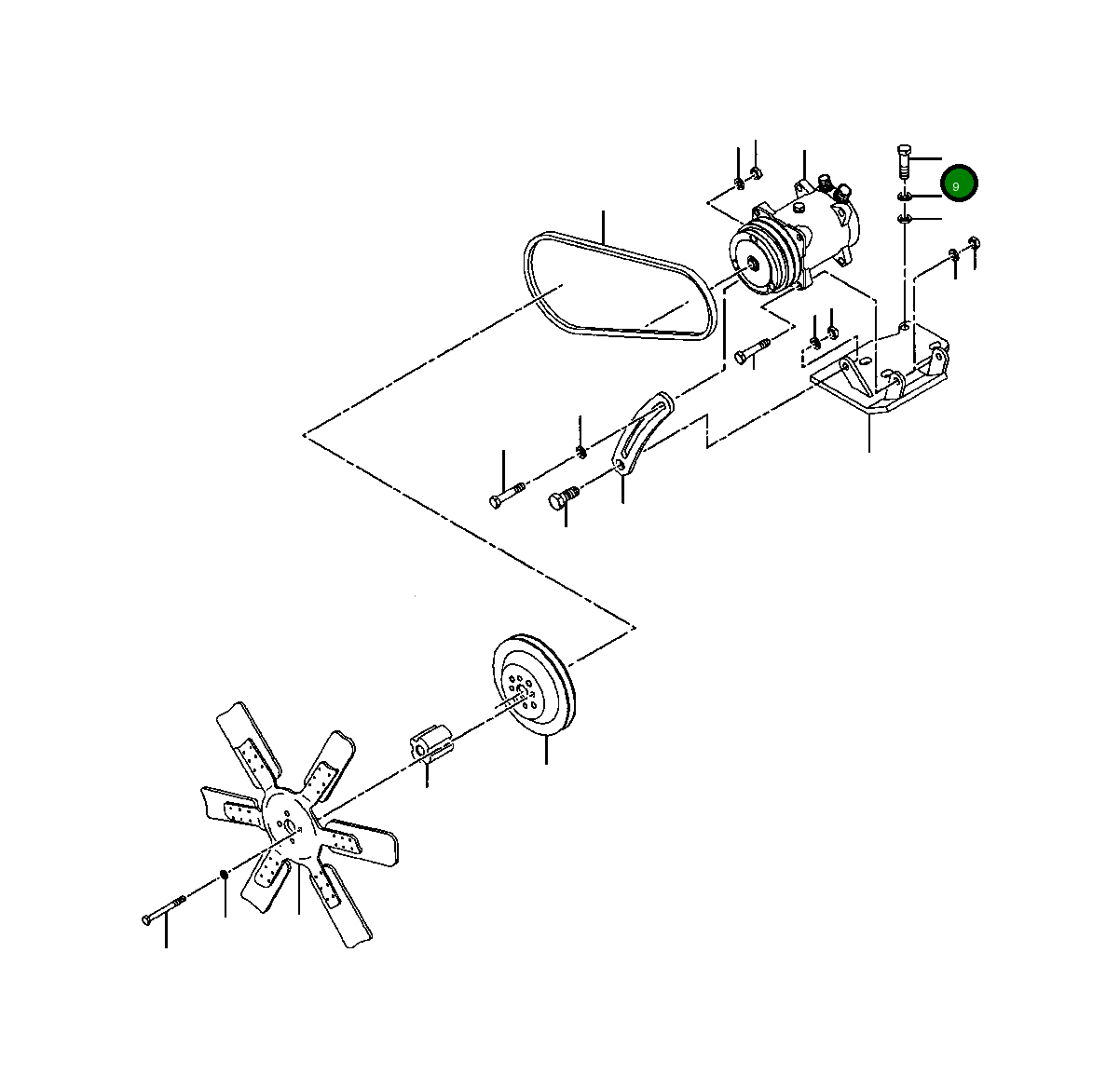 9