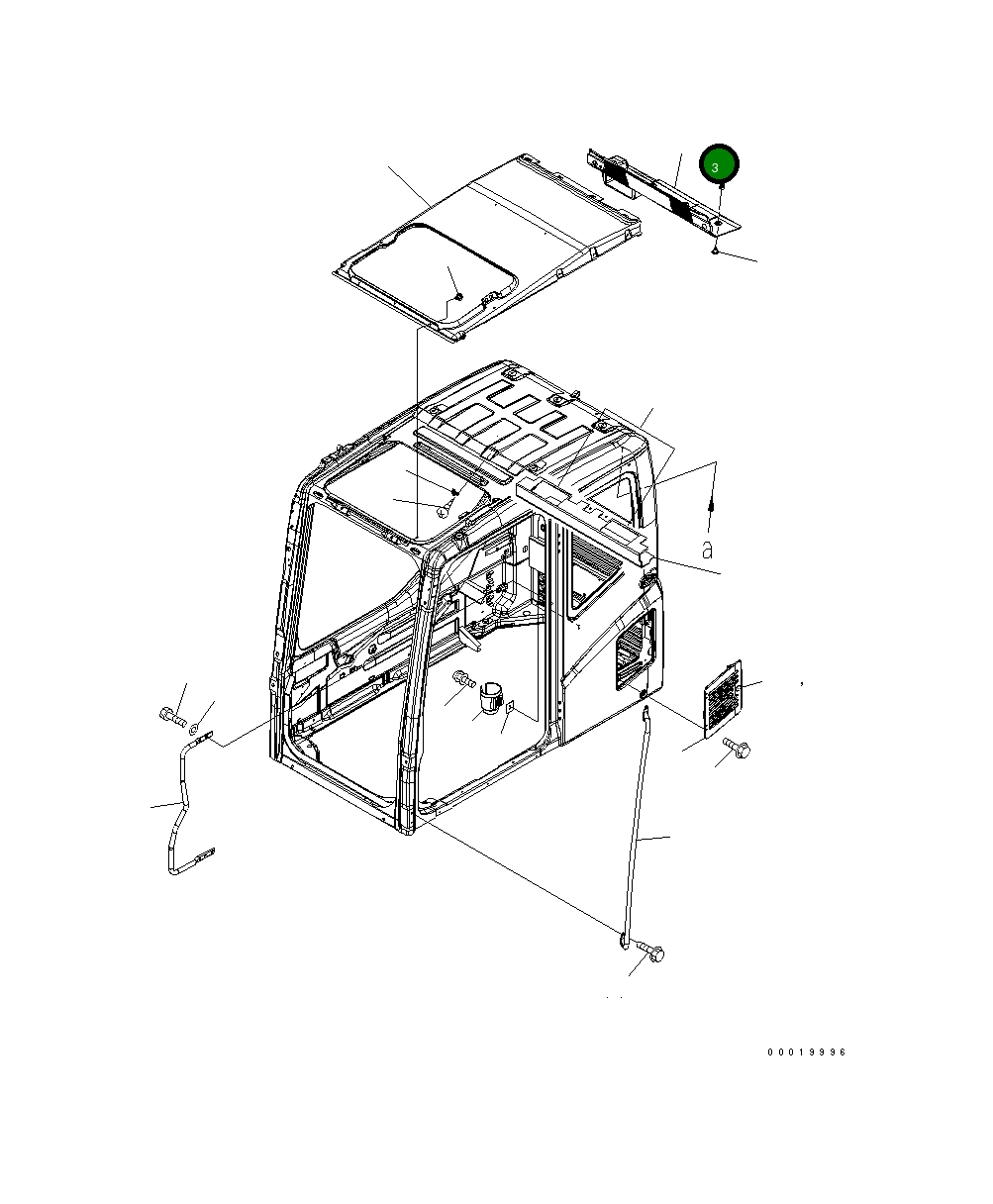 3

a

00019996