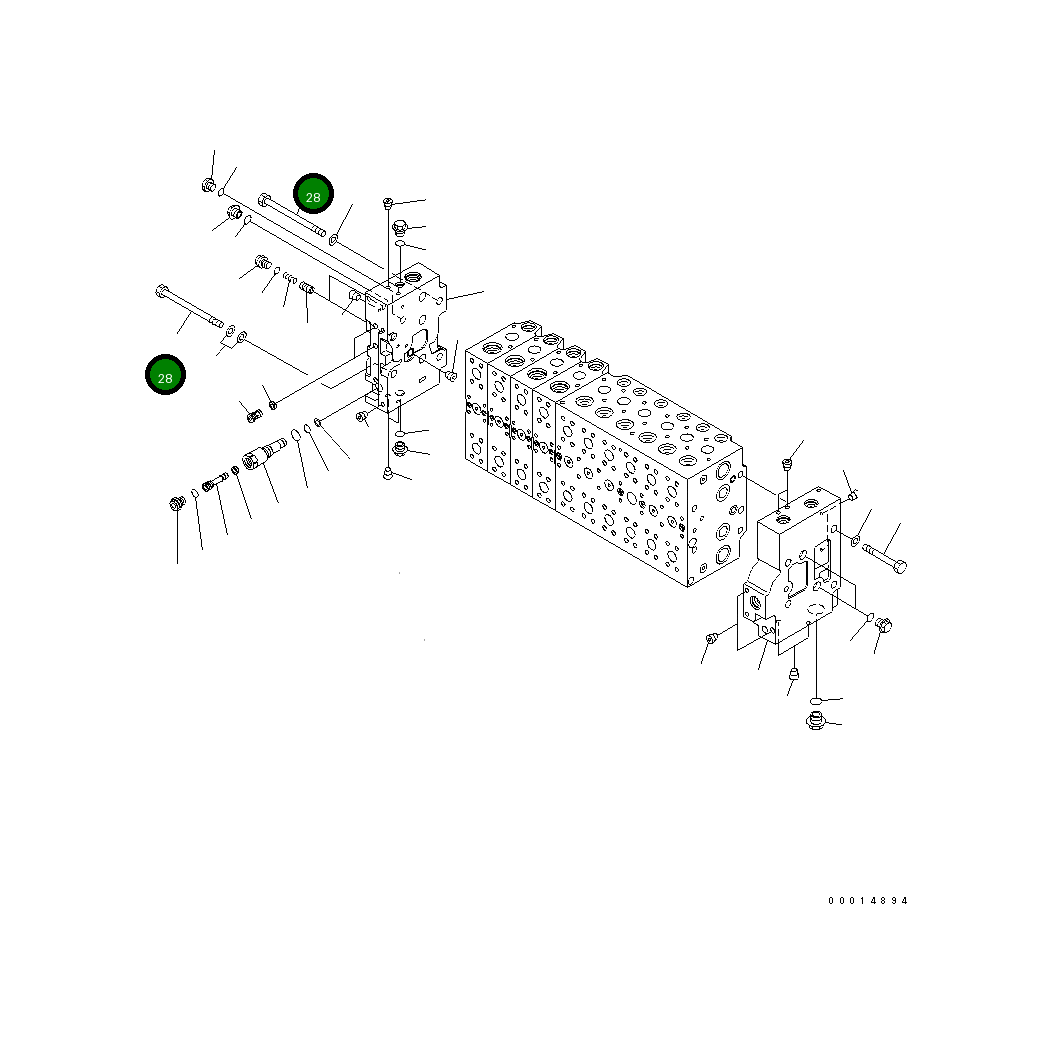 28

28

00014894