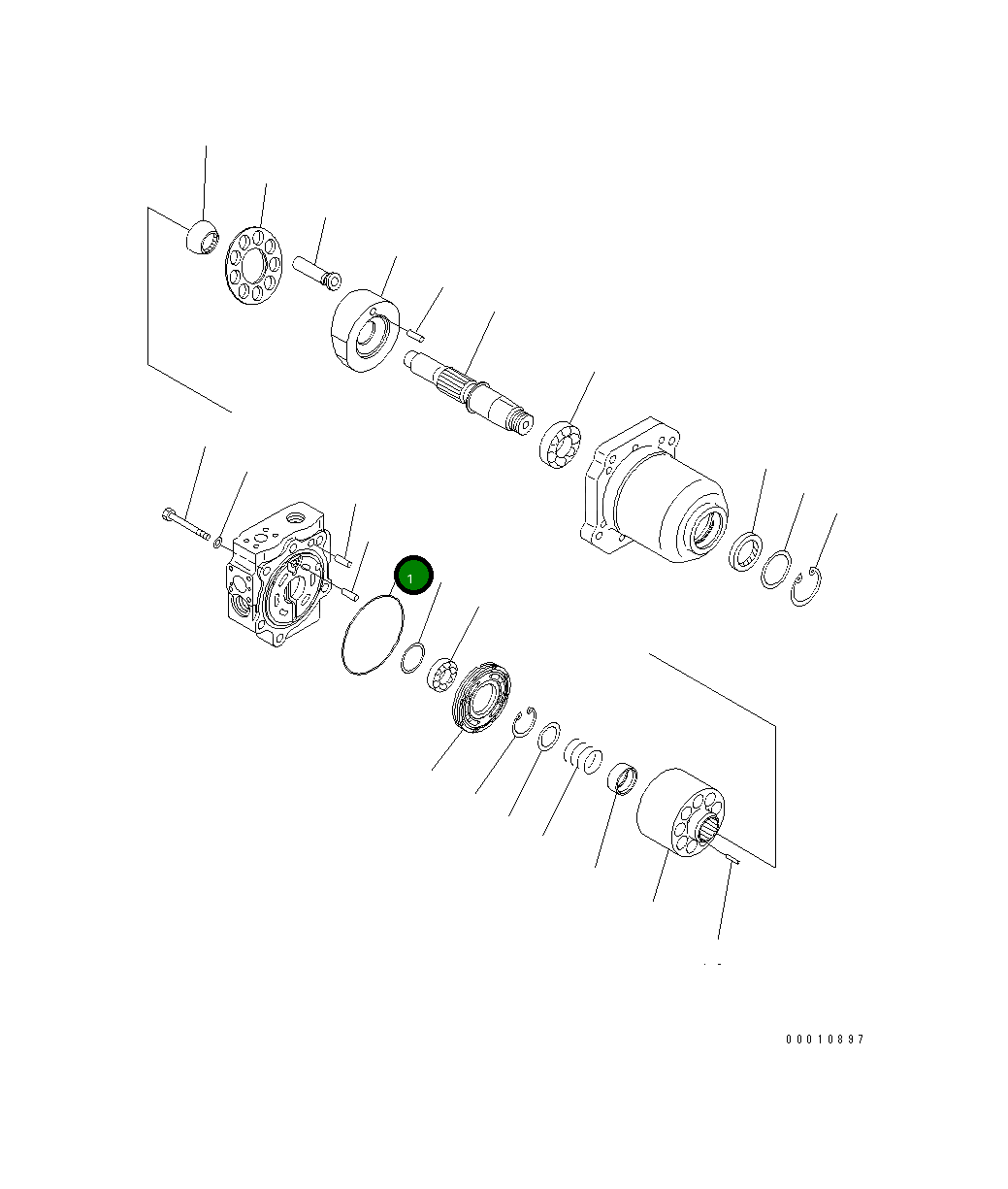 1

00010897