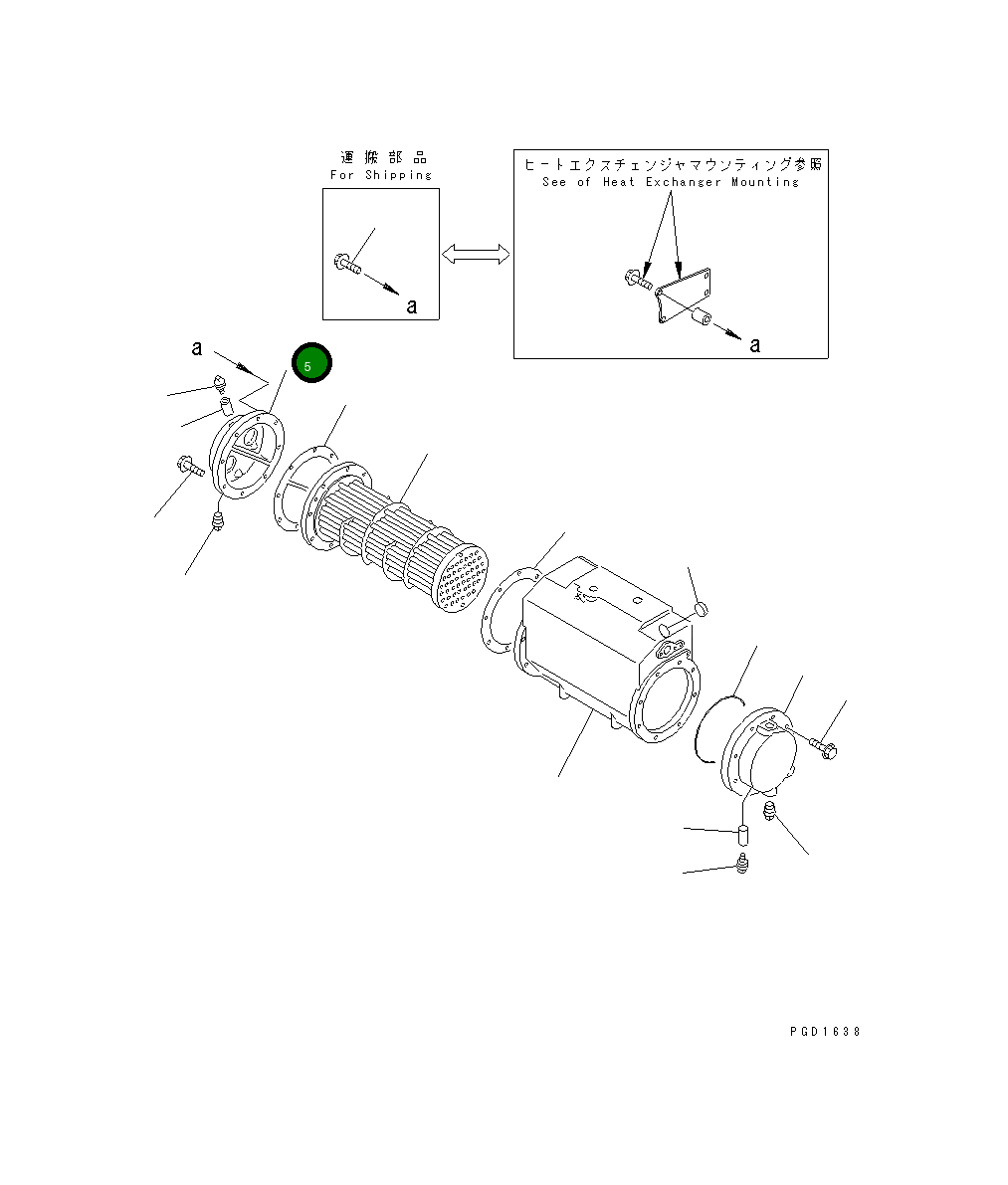 運搬部品
For Shipping

a

ヒートエクスチェンジャマウンティング参照
See of Heat Exchanger Mounting

a

a

5

PGD1638