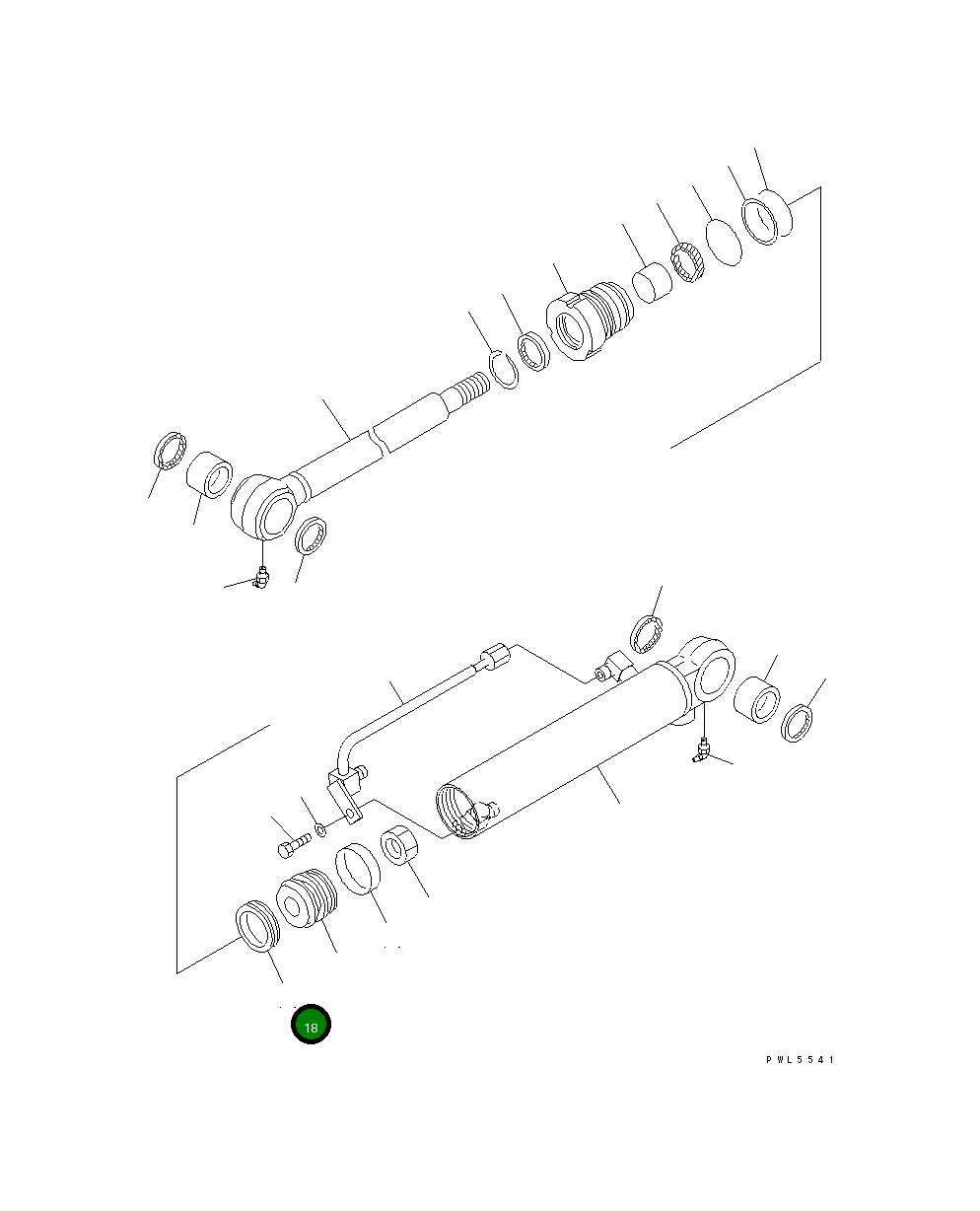 18

PWL5541