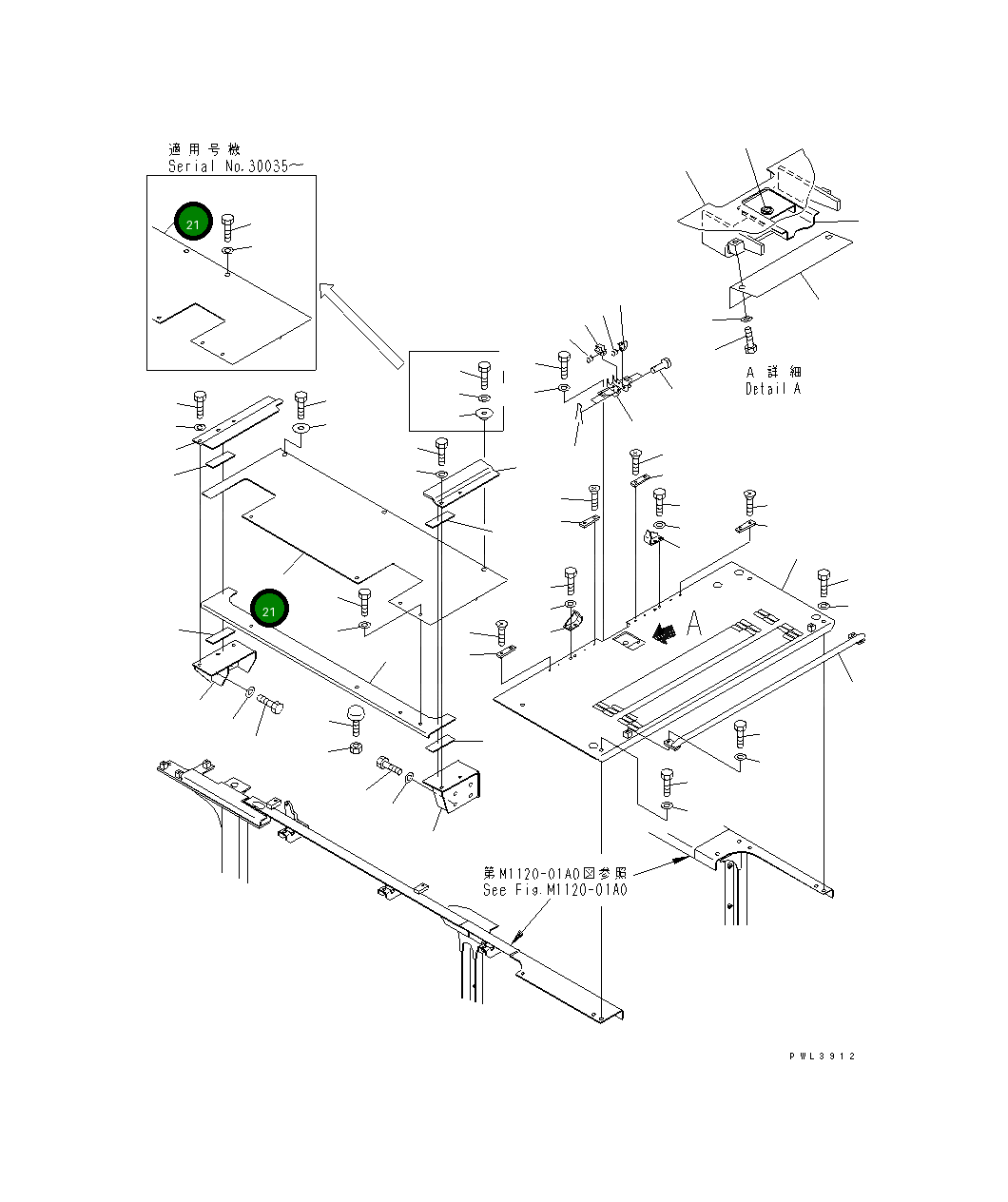 適用号機
Serial No.30035~

21

A 詳細
Detail A

21

A

第M1120-01A0図参照
See Fig.M1120-01A0

PWL3912