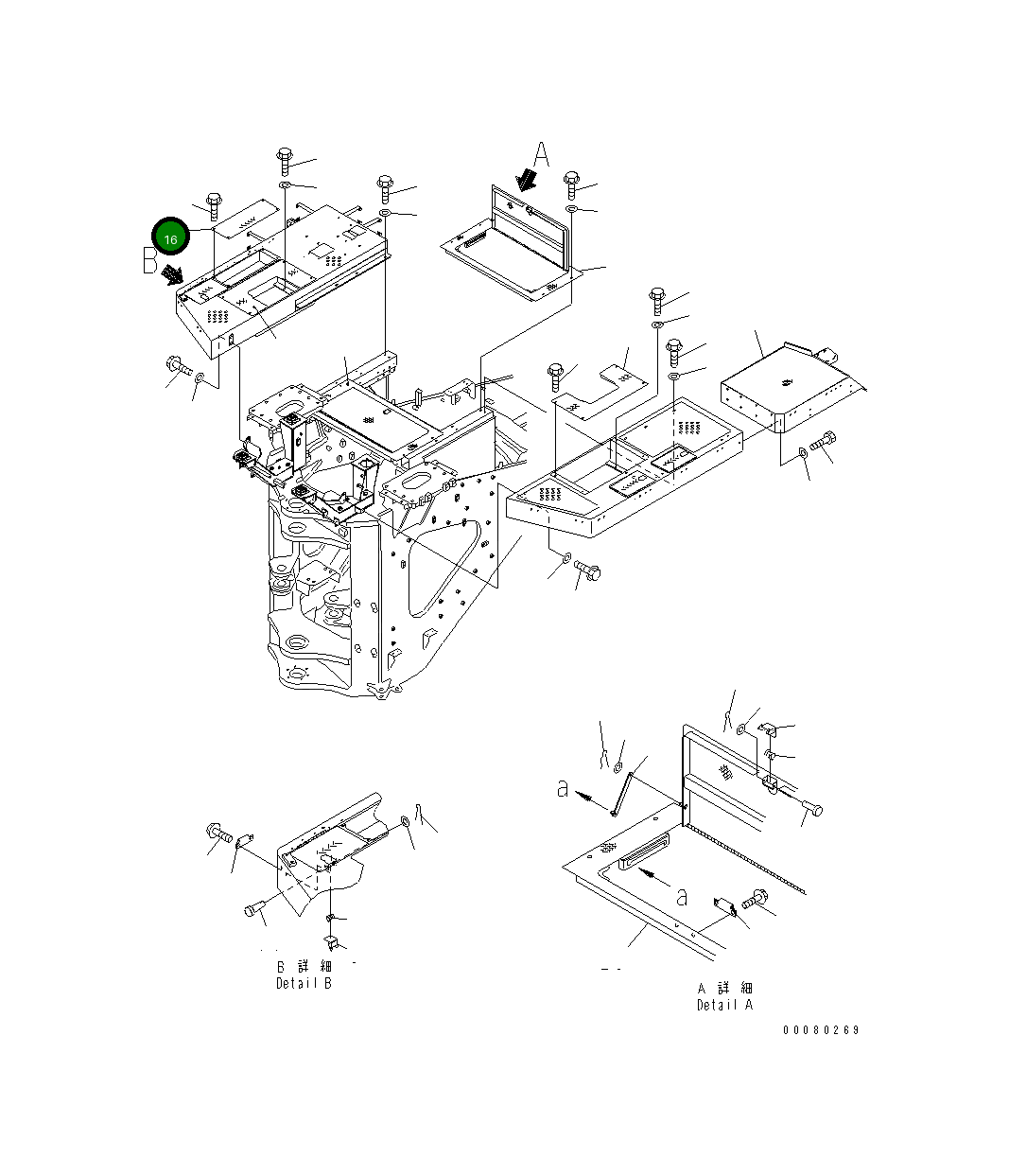 A

16

B

a

a

B 詳 細
Detail B

A 詳 細
Detail A

00080269