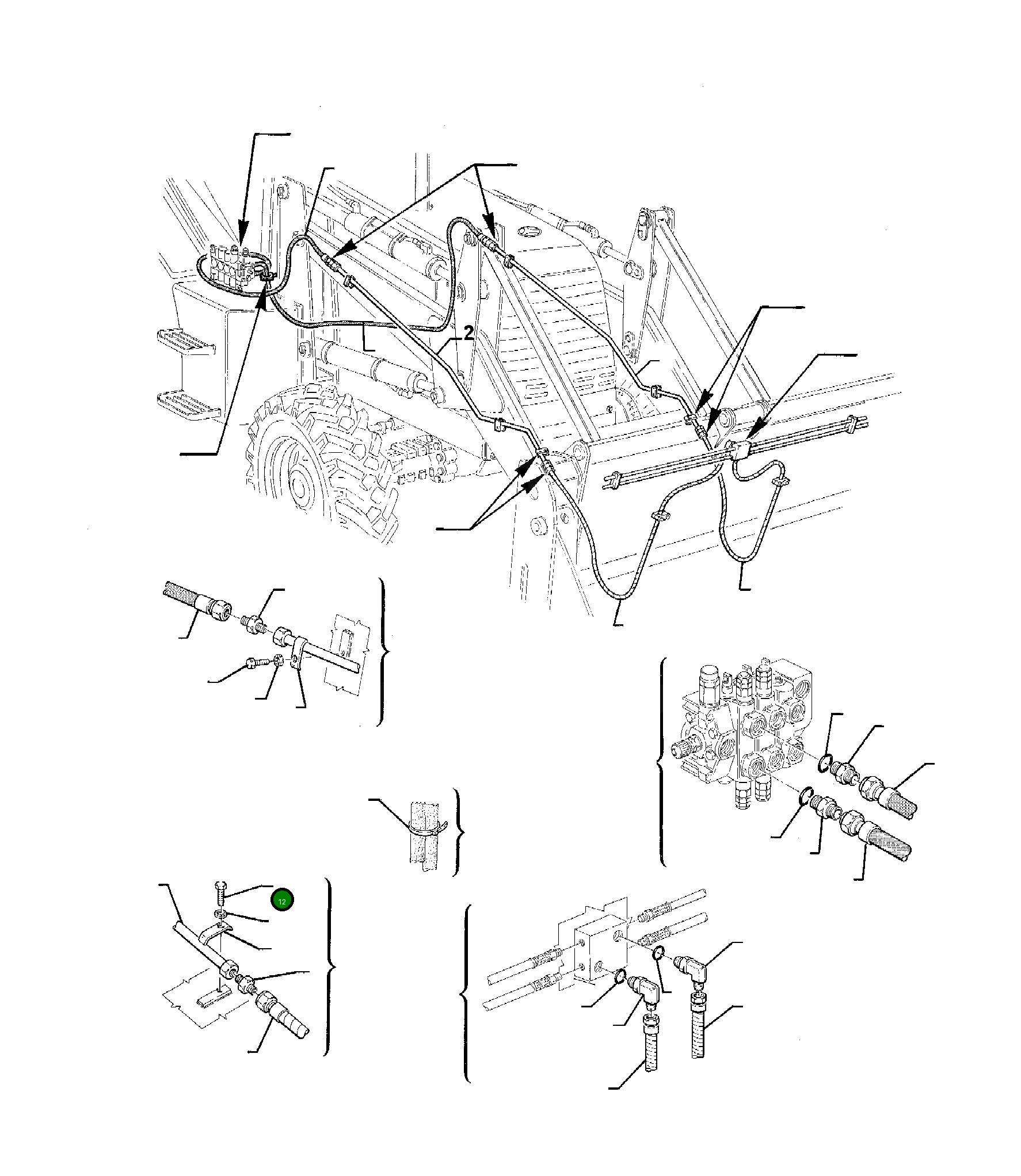 2

12