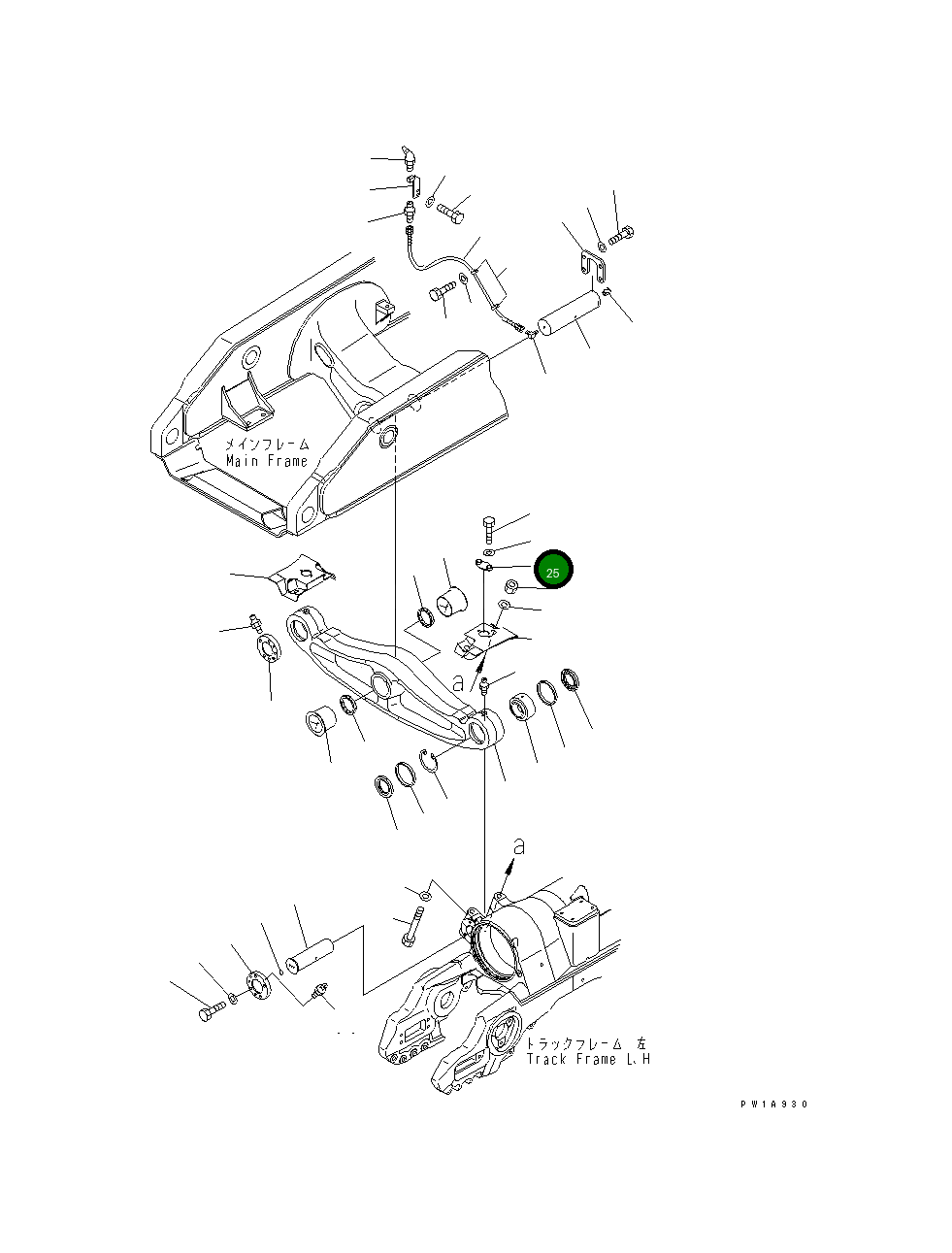 メインフレーム
Main Frame

25

a

a

トラックフレーム 左
Track Frame L.H

PW1A930