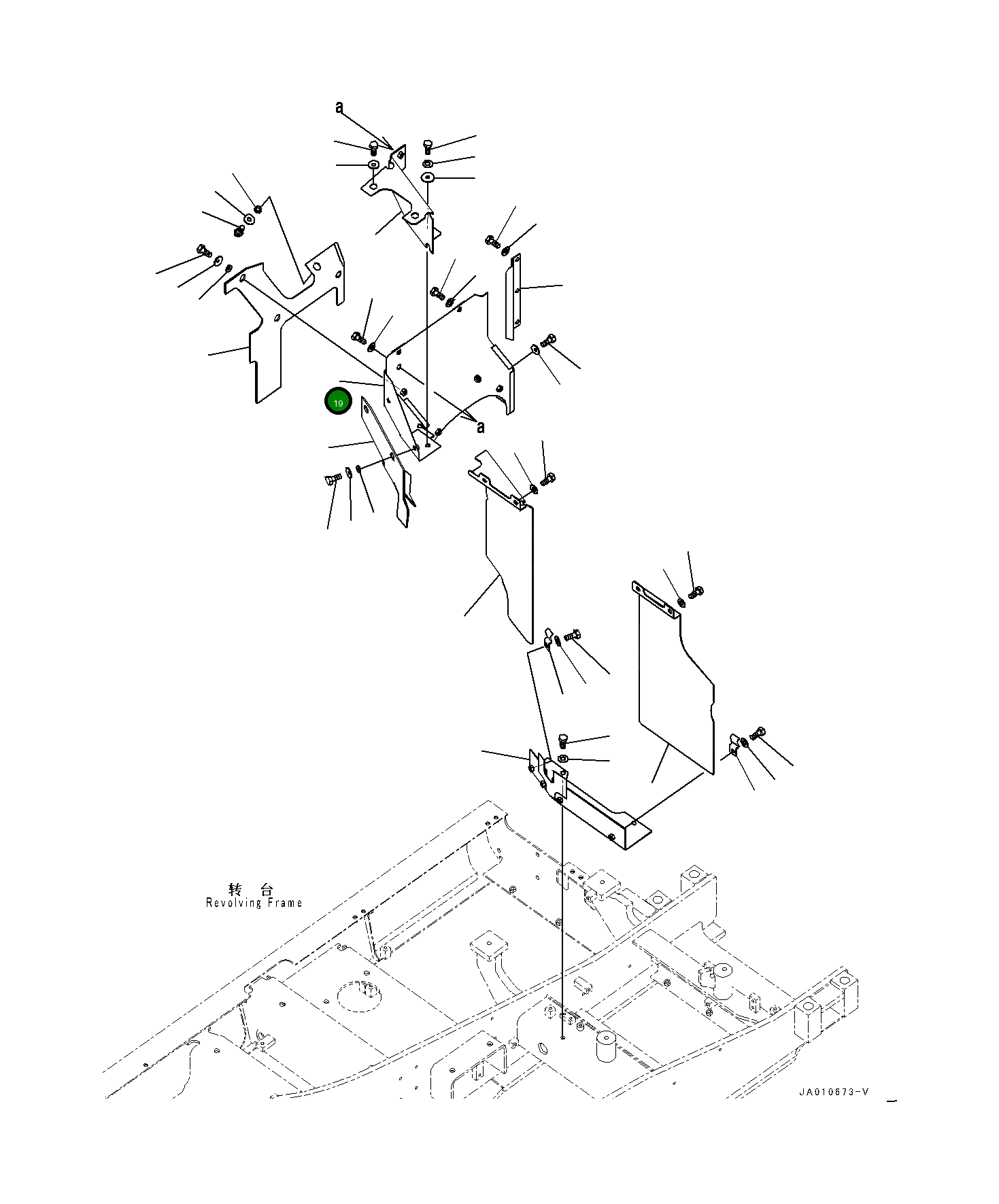 a

19

a

转 台
Revolving Frame

JA010673-V