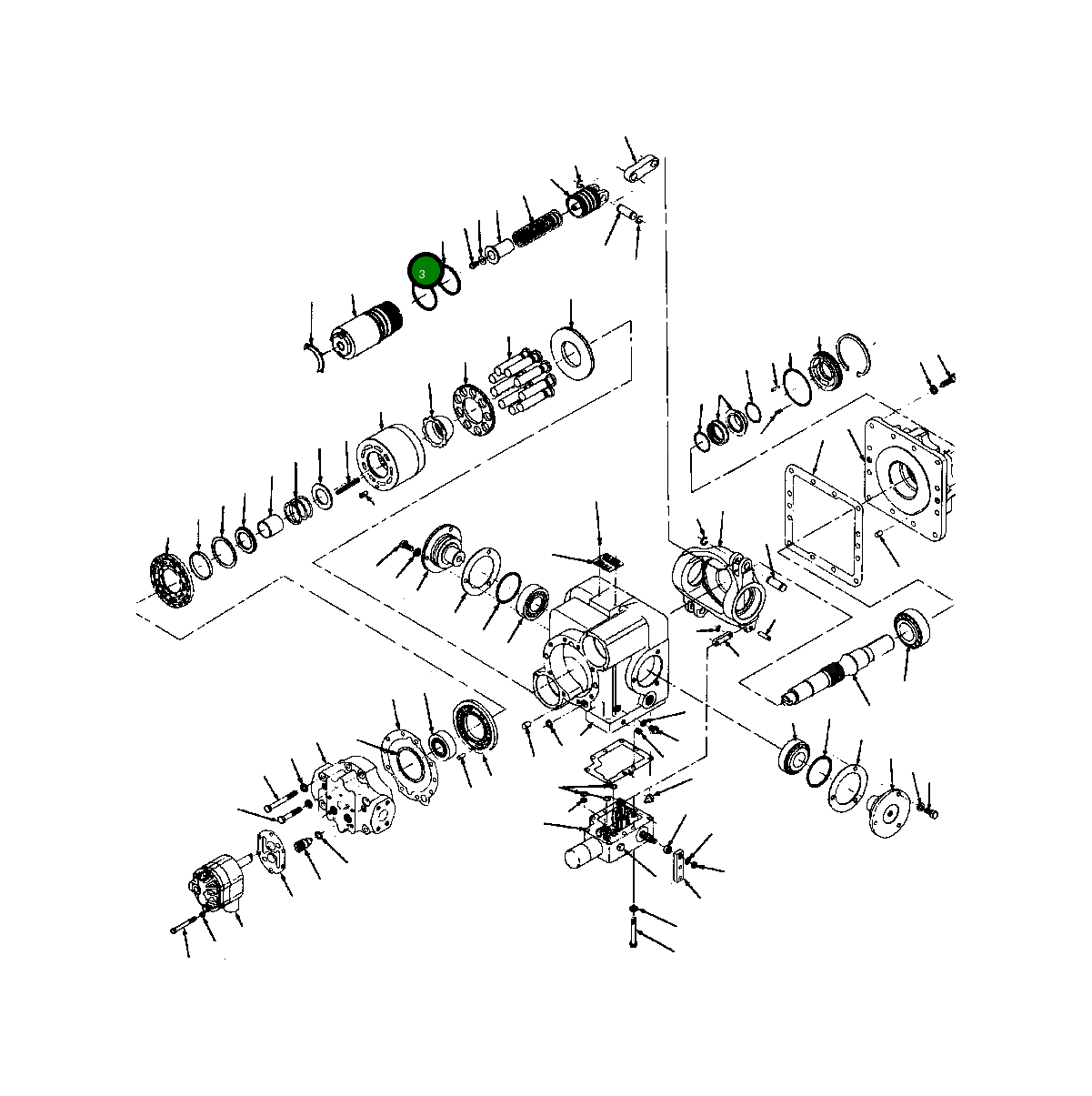 3