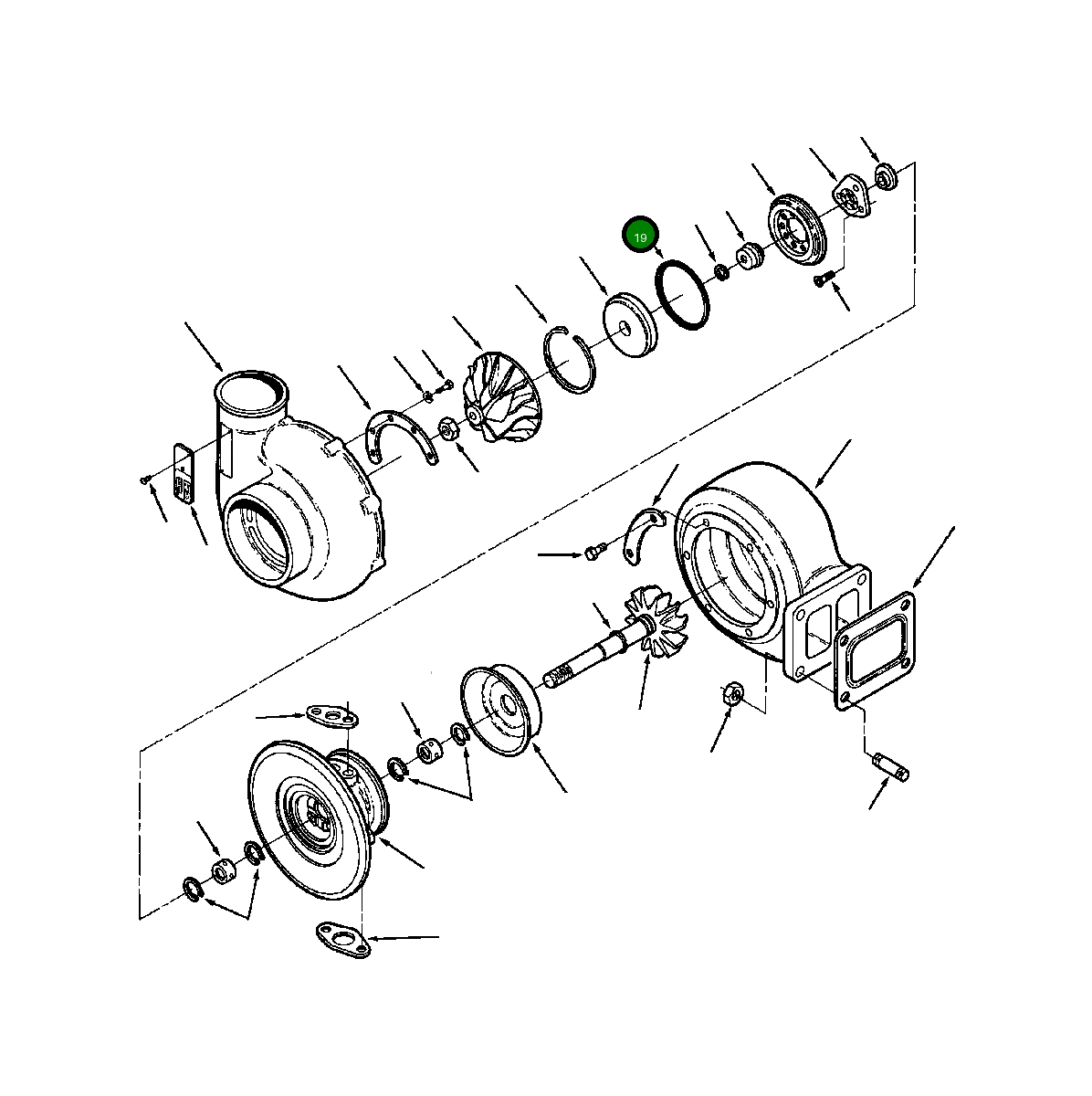 19