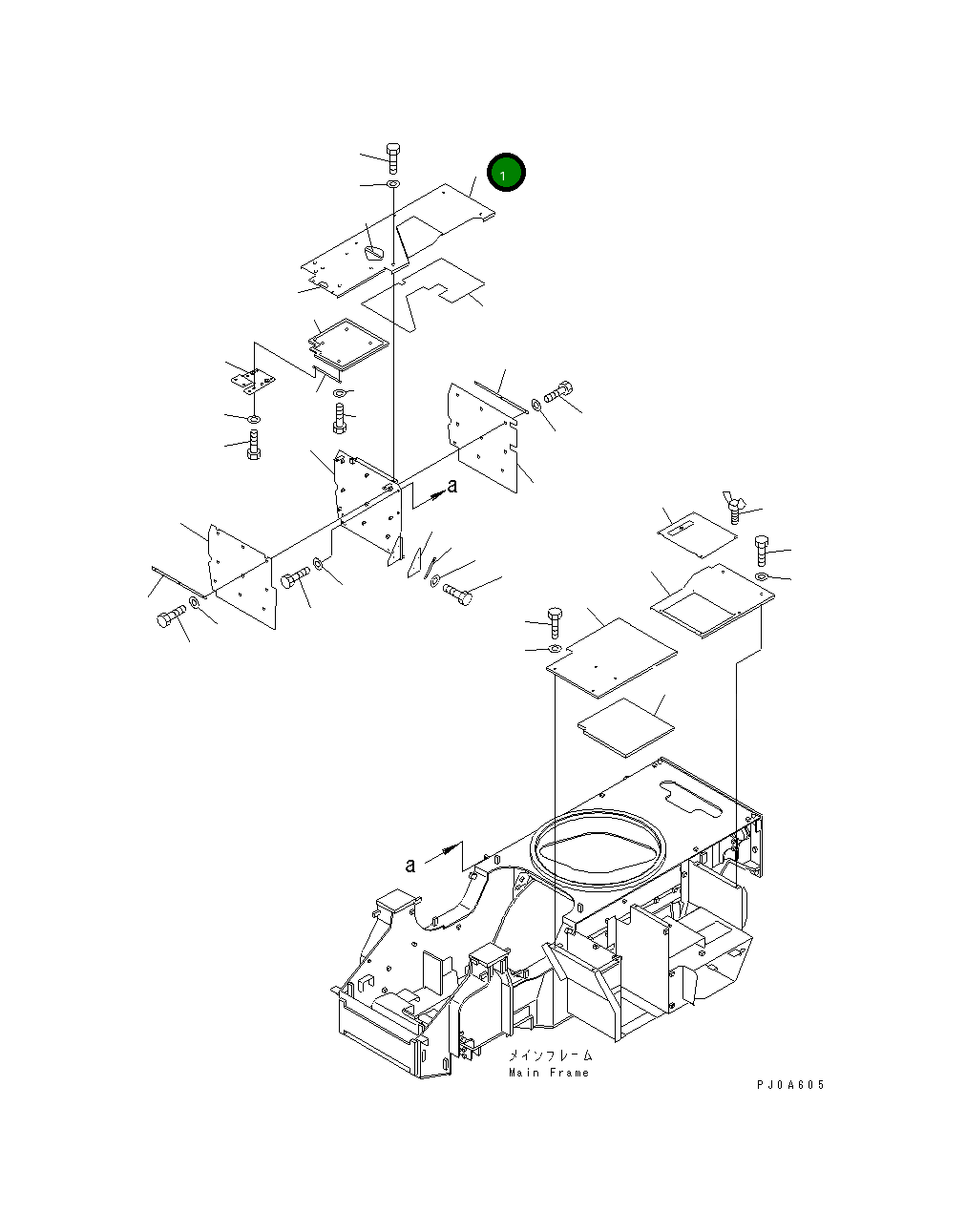 1

a

a

メインフレーム
Main Frame

PJ0A605