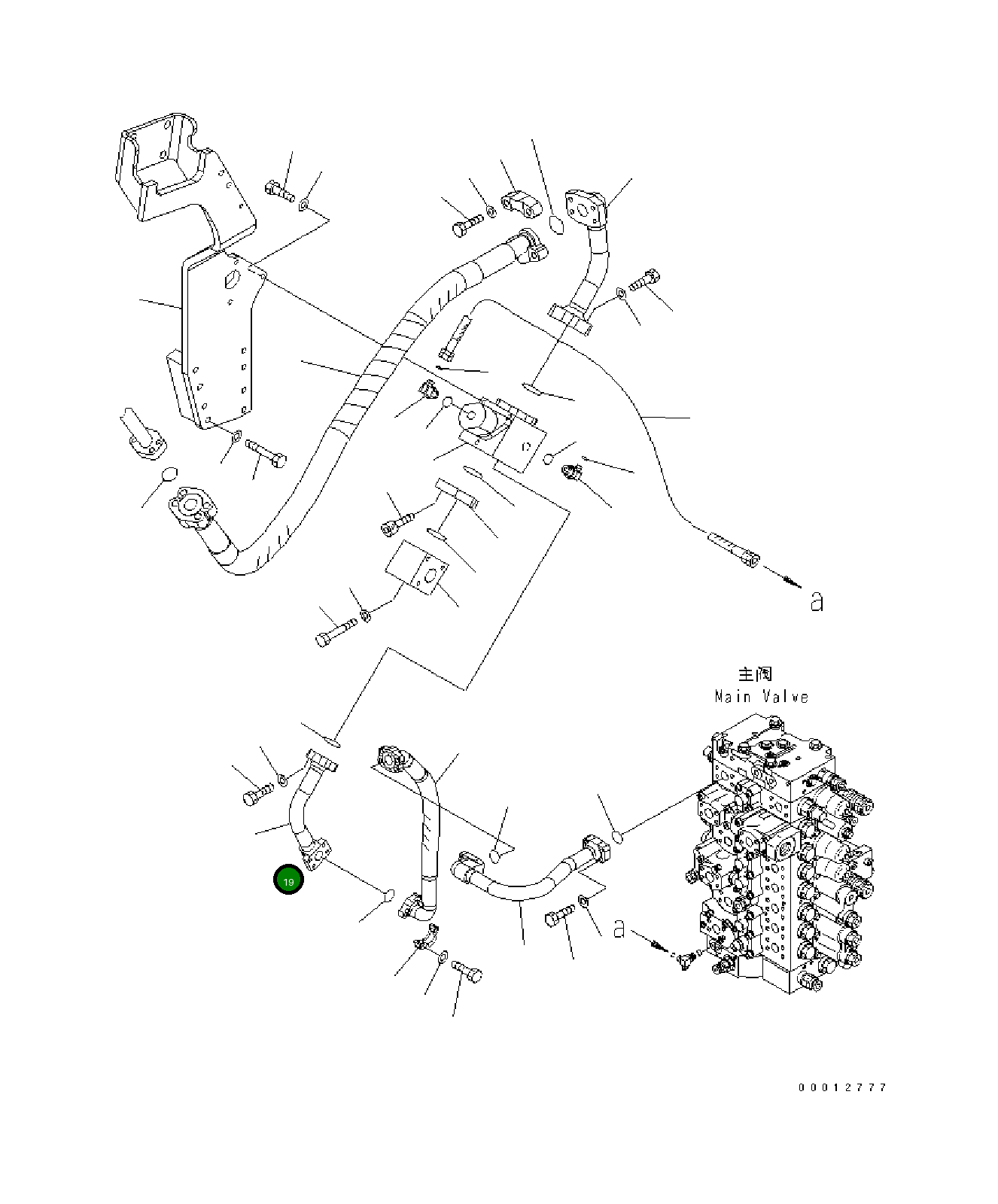 a

主阀
Main Valve

19

a

00012777