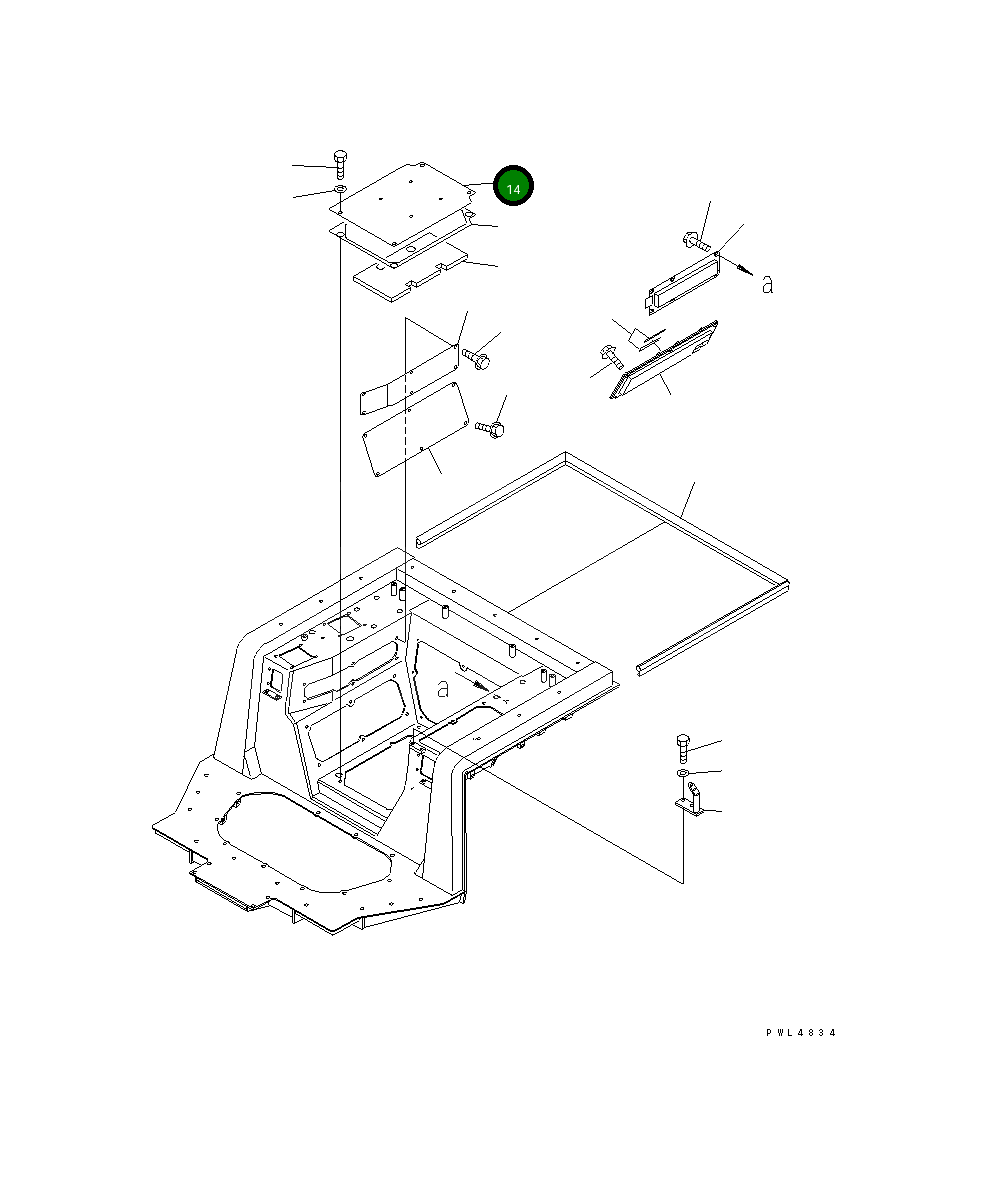 14

a

a

PWL4834