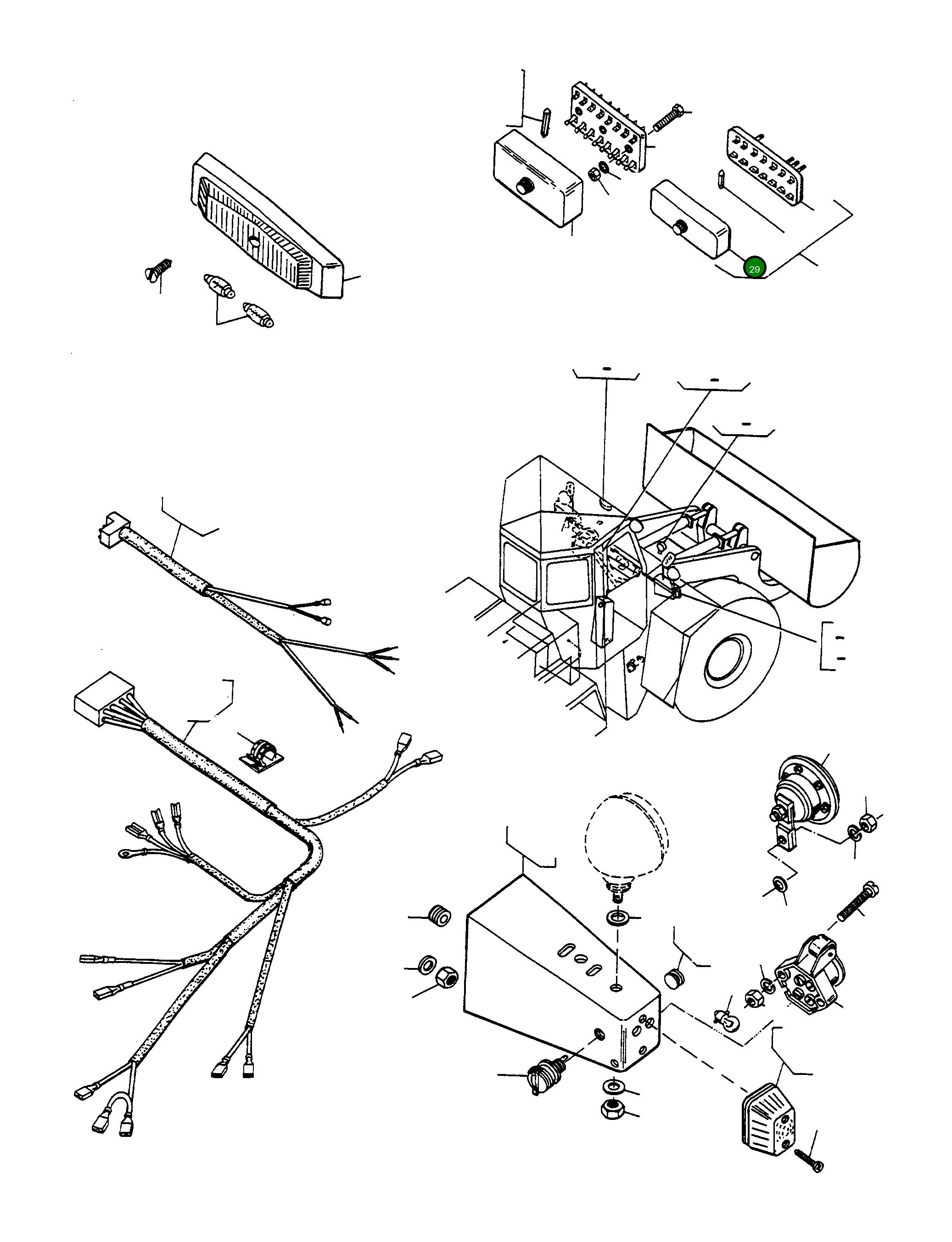 29