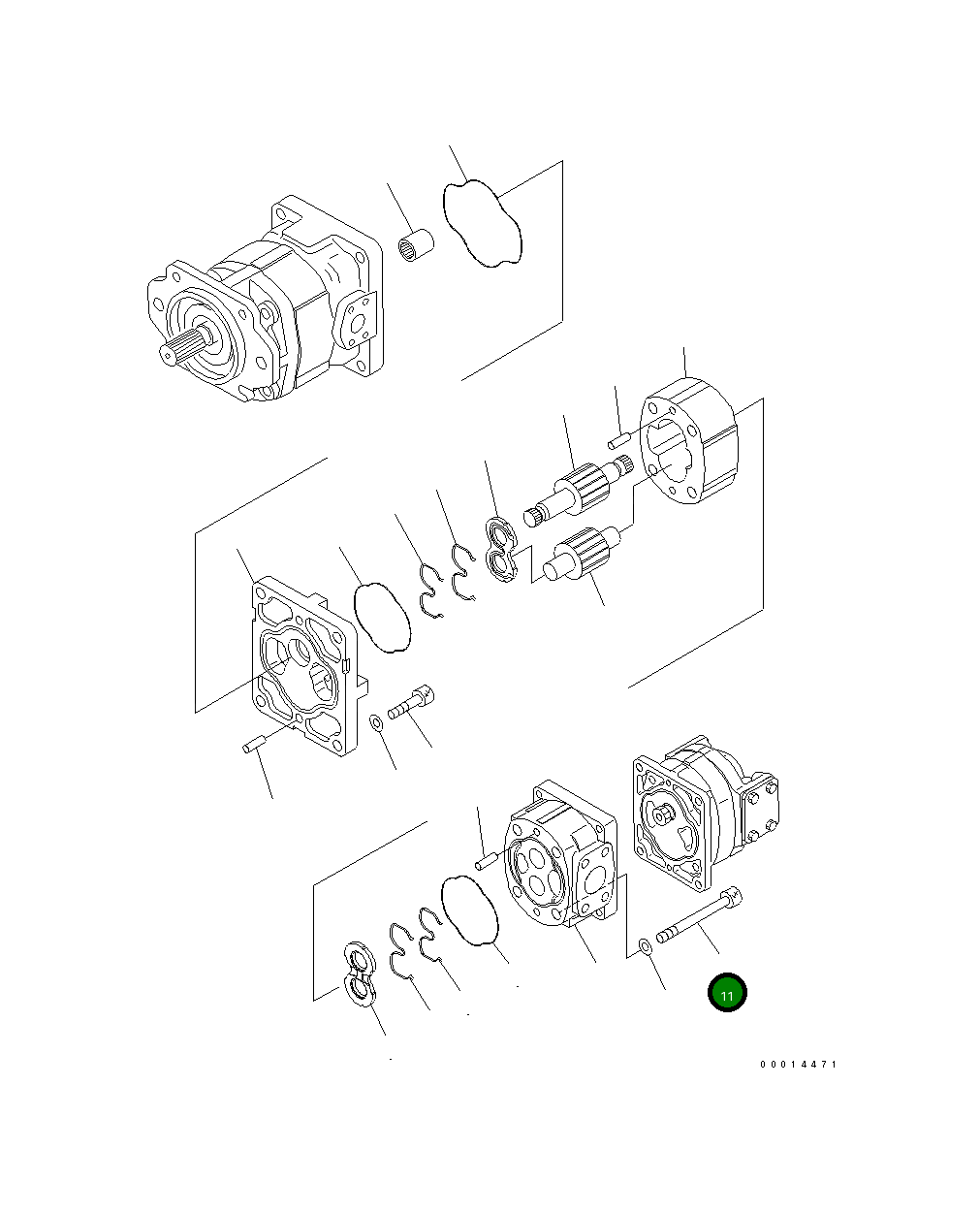 11

00014471