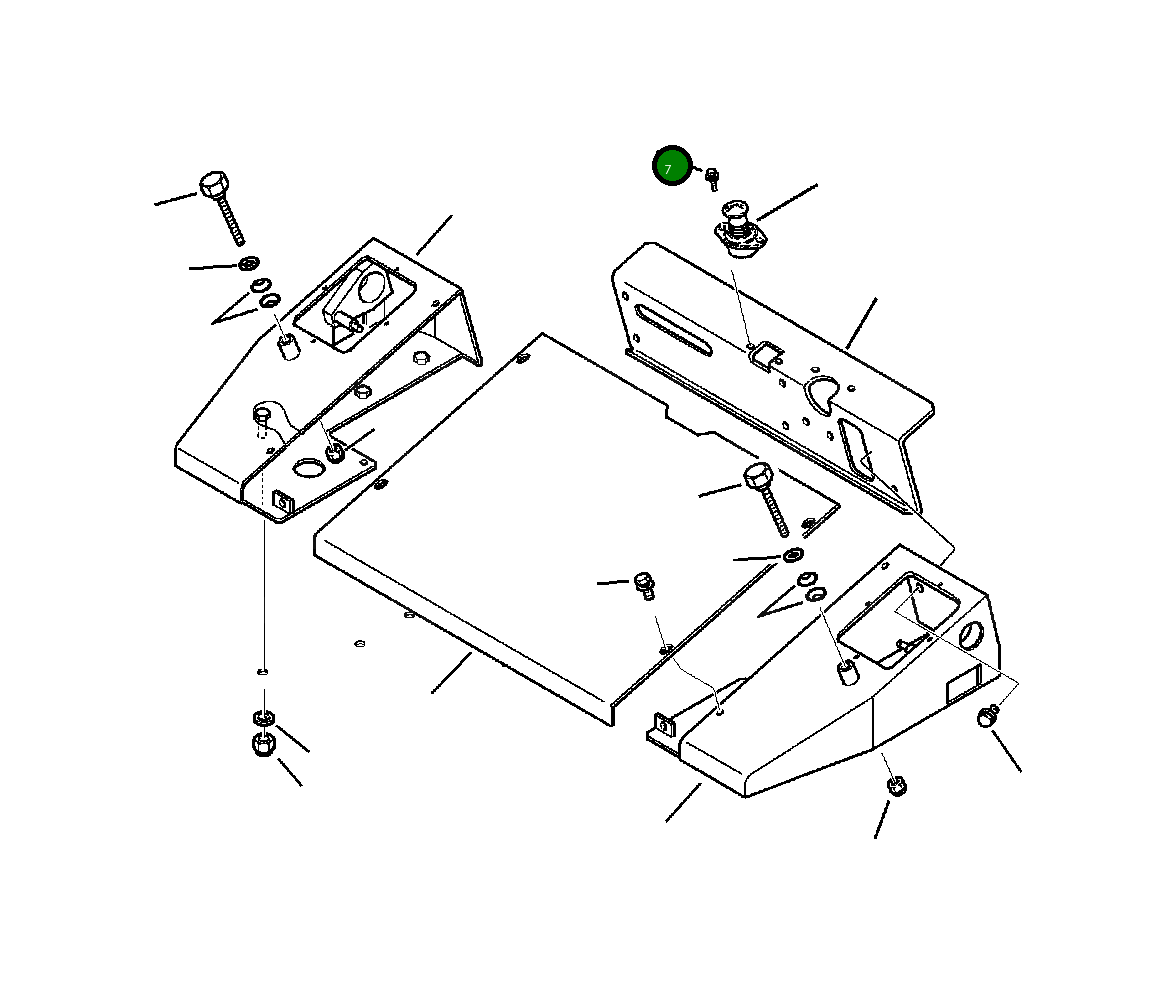 7