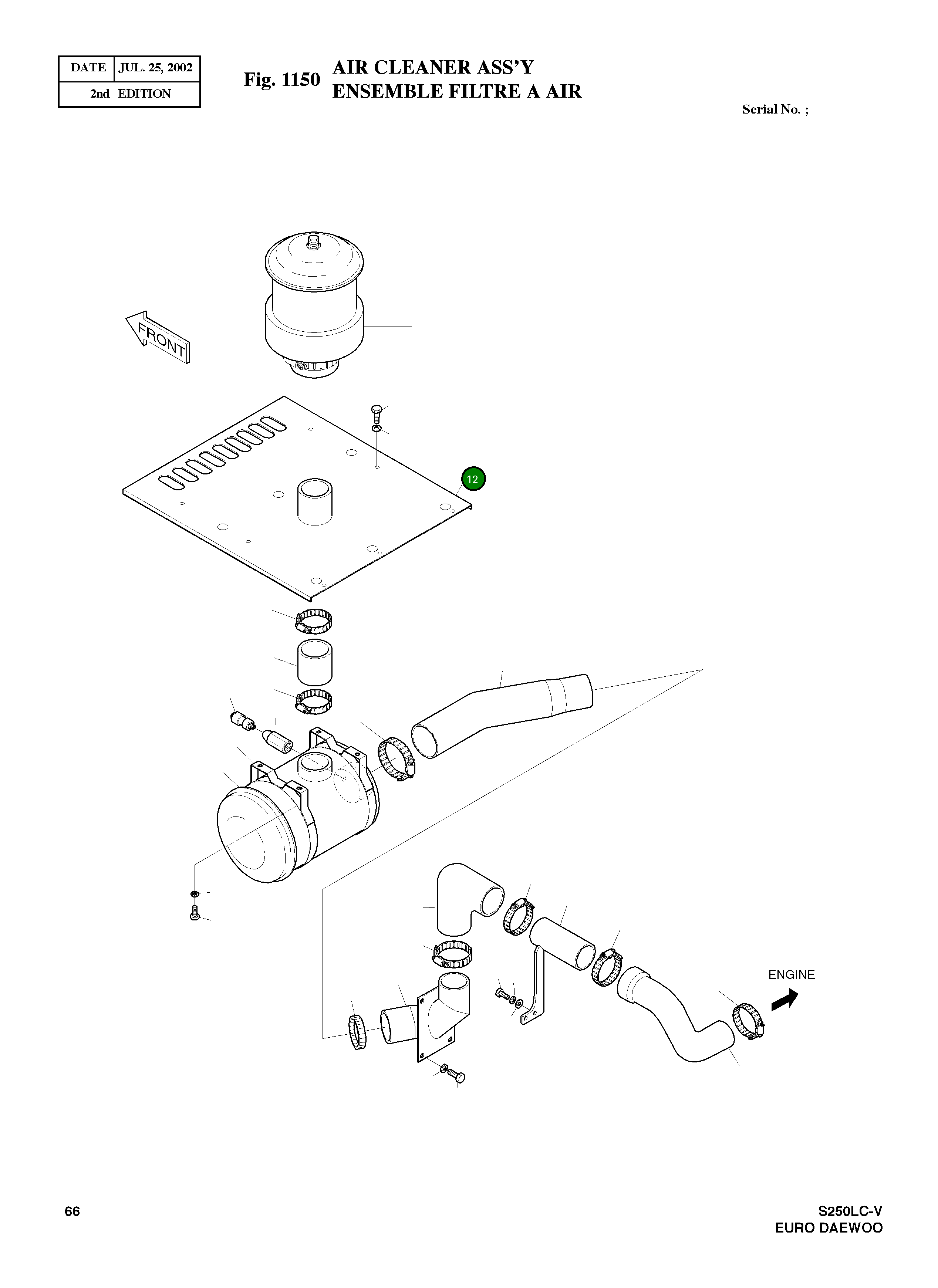 | DATE | JUL. 25, 2002 |
|---|---|
| 2nd EDITION | |

Fig. 1150 AIR CLEANER ASS'Y
ENSEMBLE FILTRE A AIR

Serial No. ;

FRONT

12

ENGINE

66

S250LC-V
EURO DAEWOO