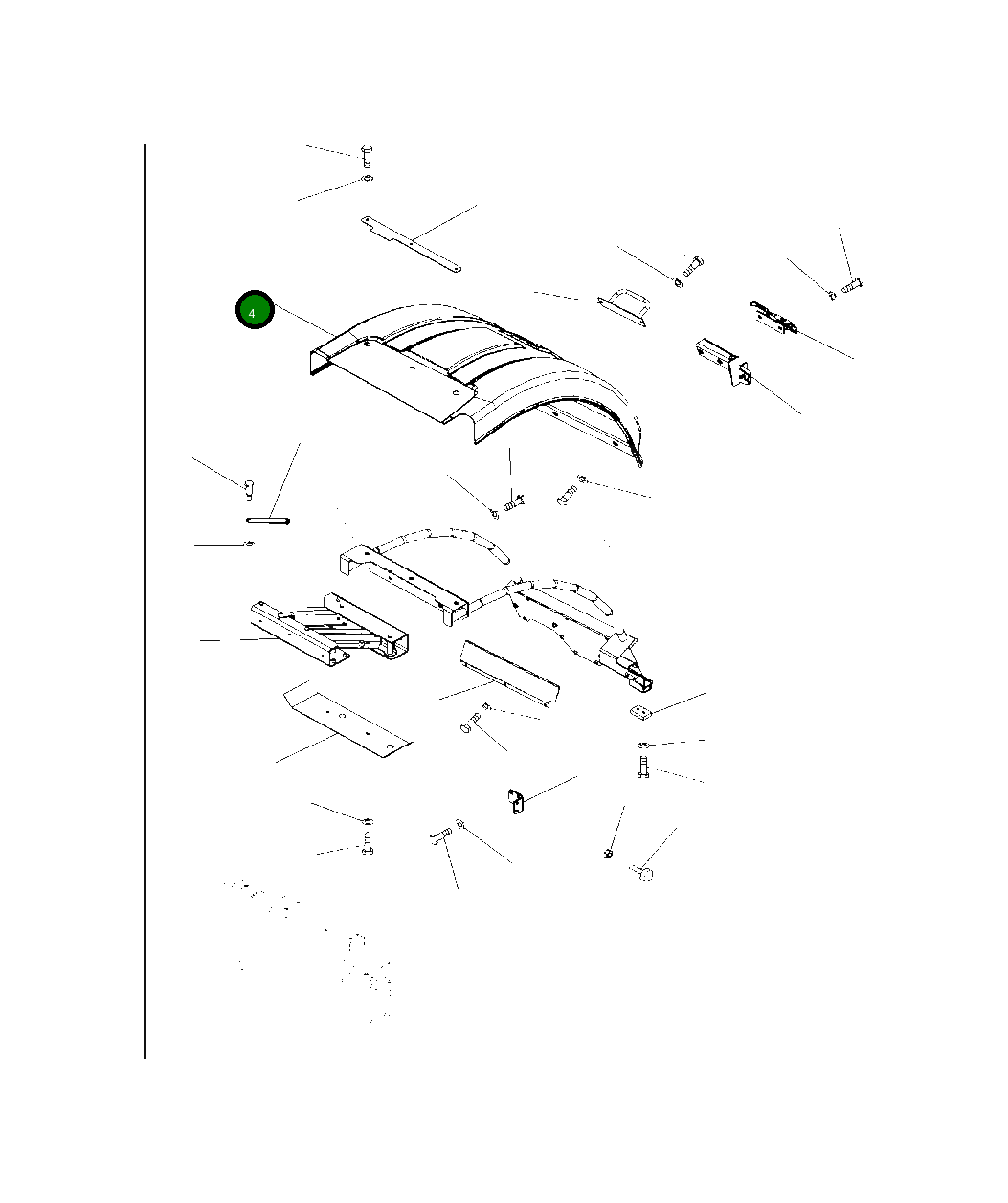 4