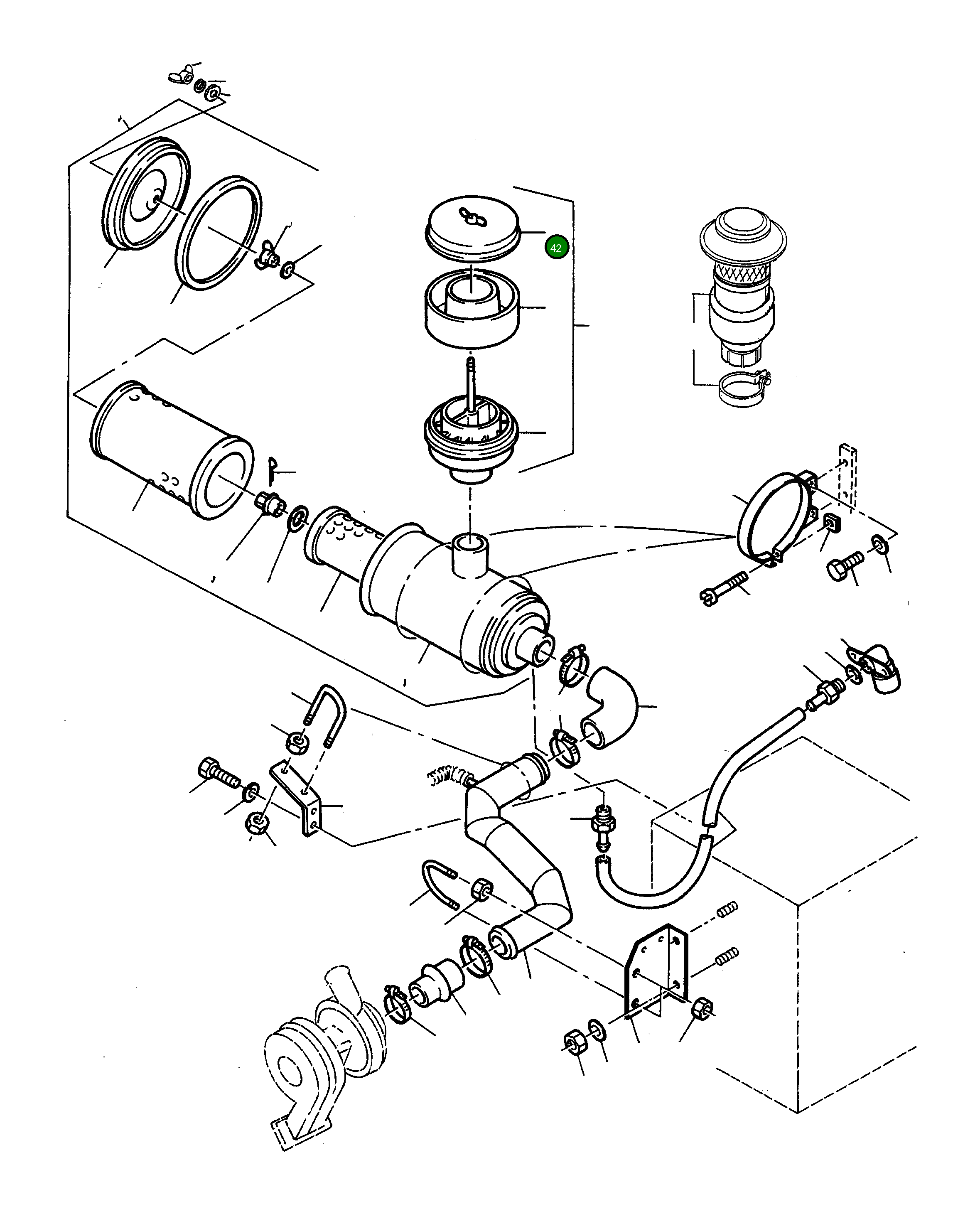 42