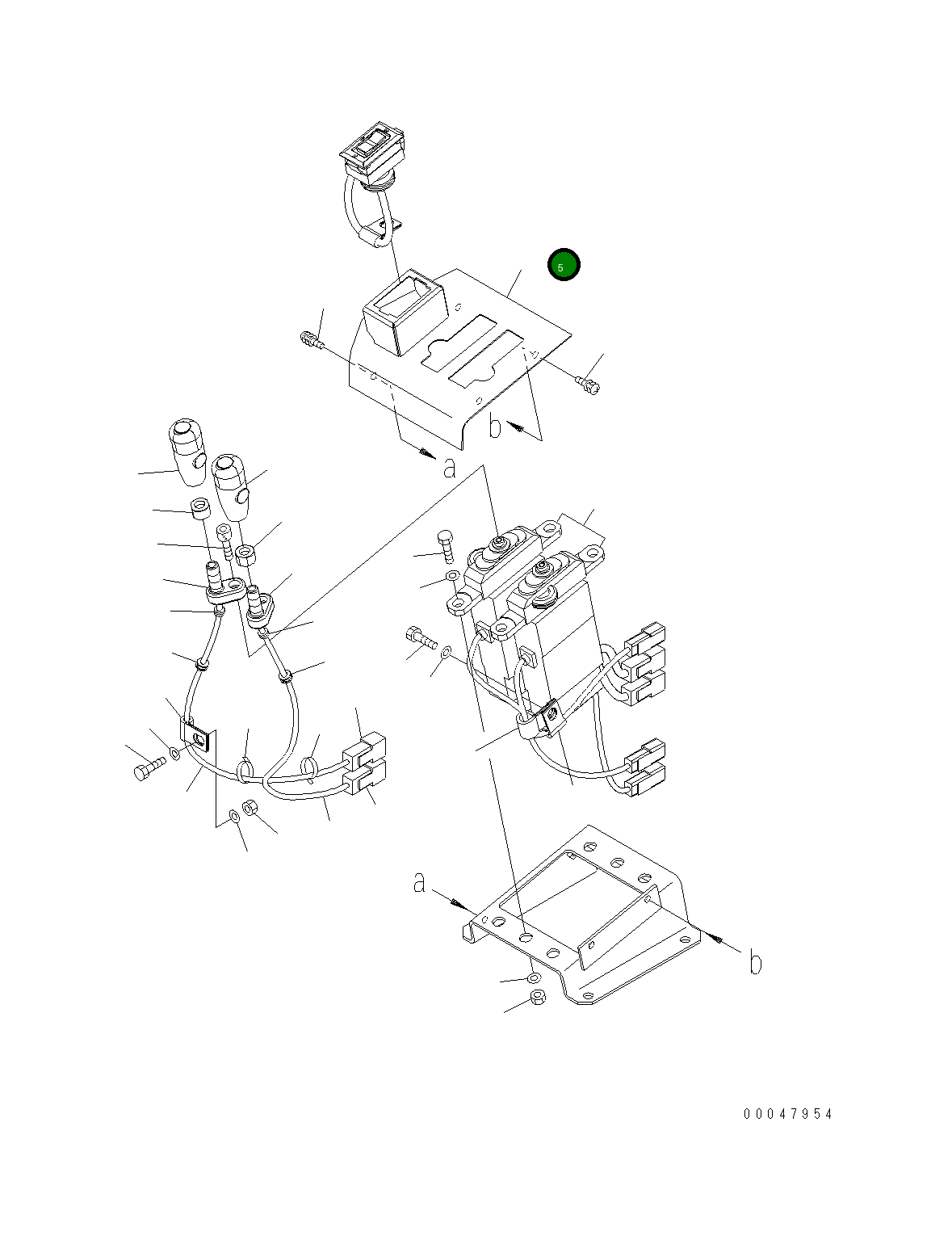 5

b

a

a

b

00047954