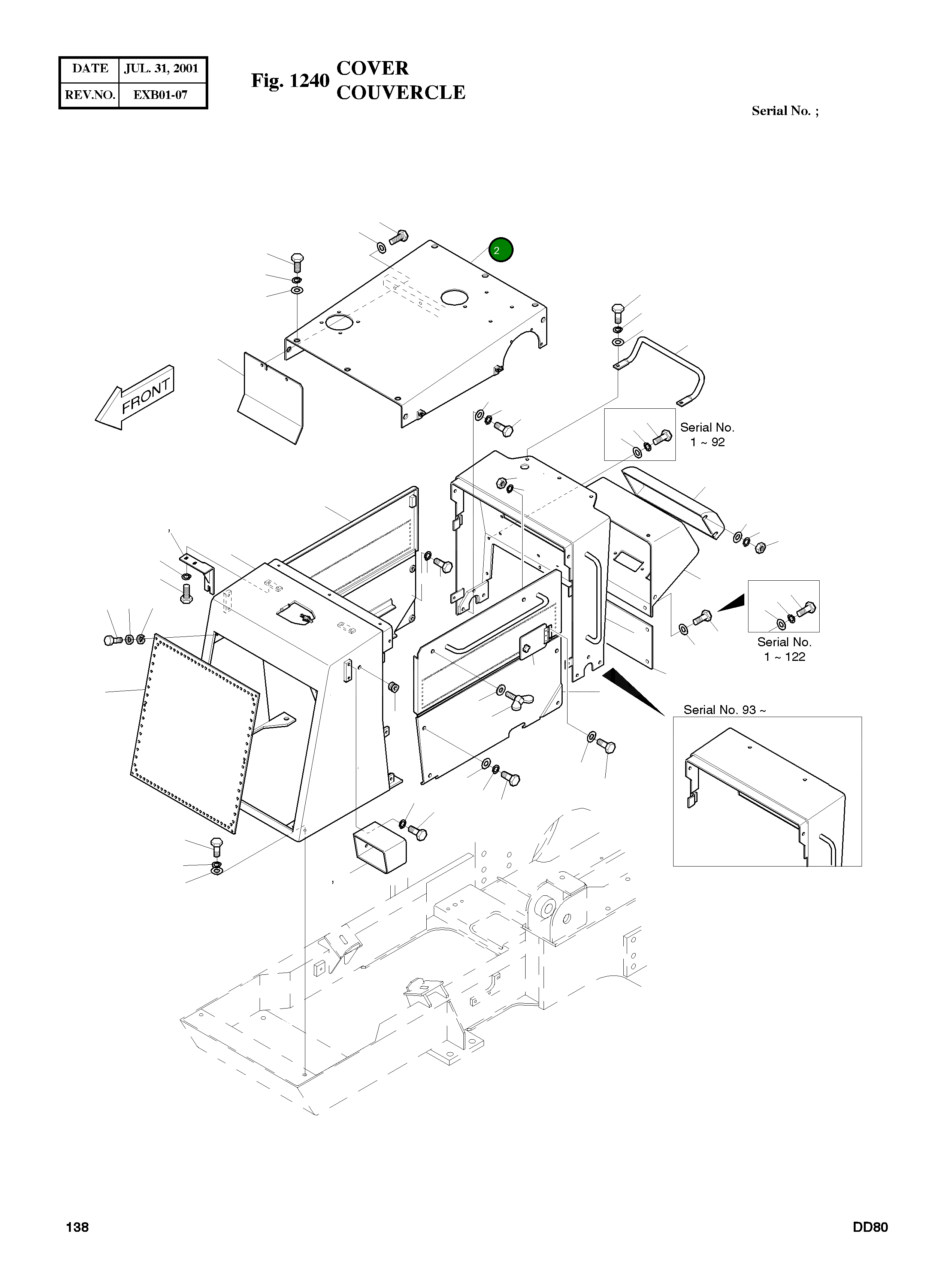 | DATE | JUL. 31, 2001 |
|---|---|
| REV.NO. | EXB01-07 |

Fig. 1240 COVER
COUVERCLE

Serial No. ;

2

FRONT

Serial No.
1 ~ 92

Serial No.
1 ~ 122

Serial No. 93 ~

138

DD80