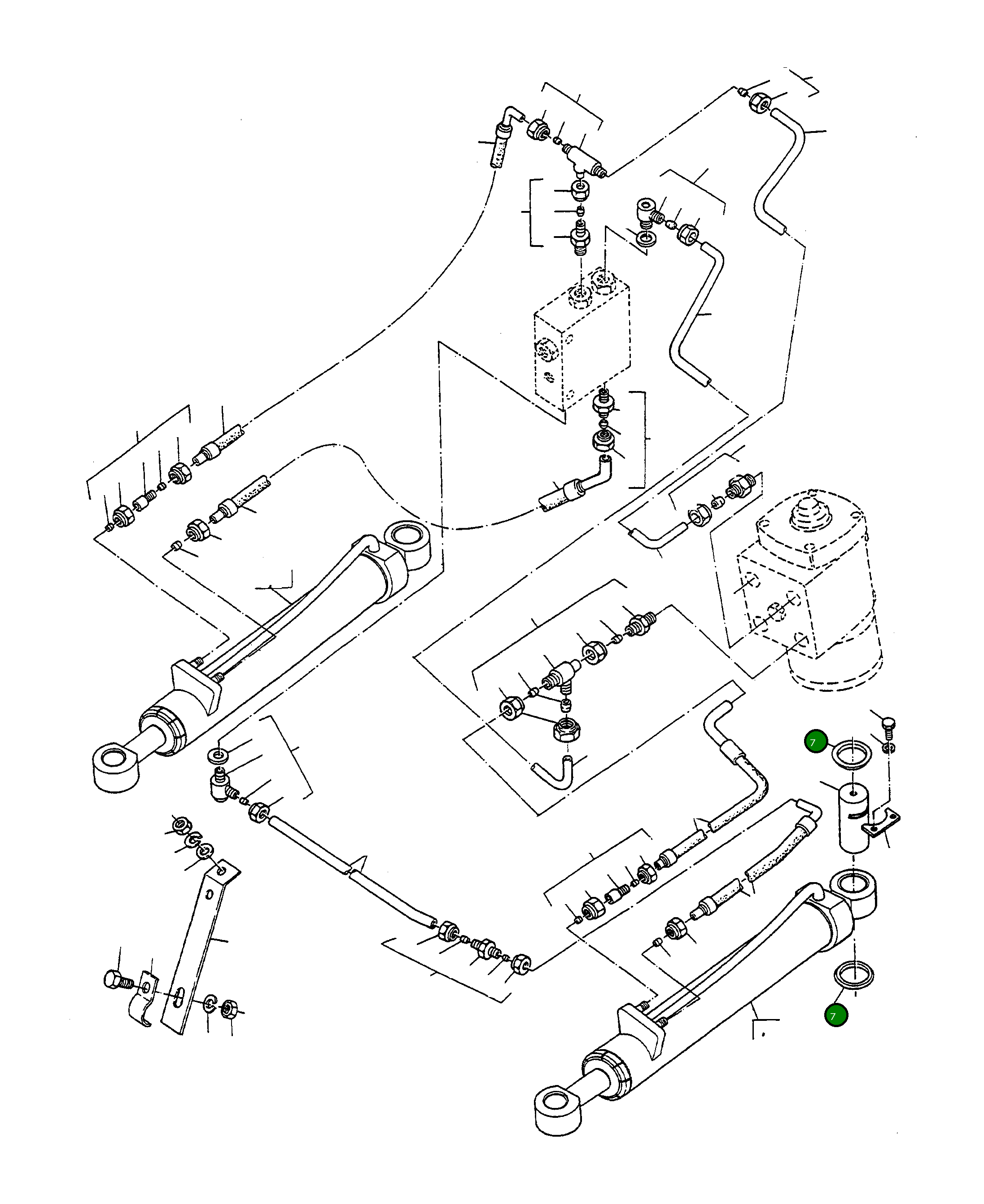 7

7