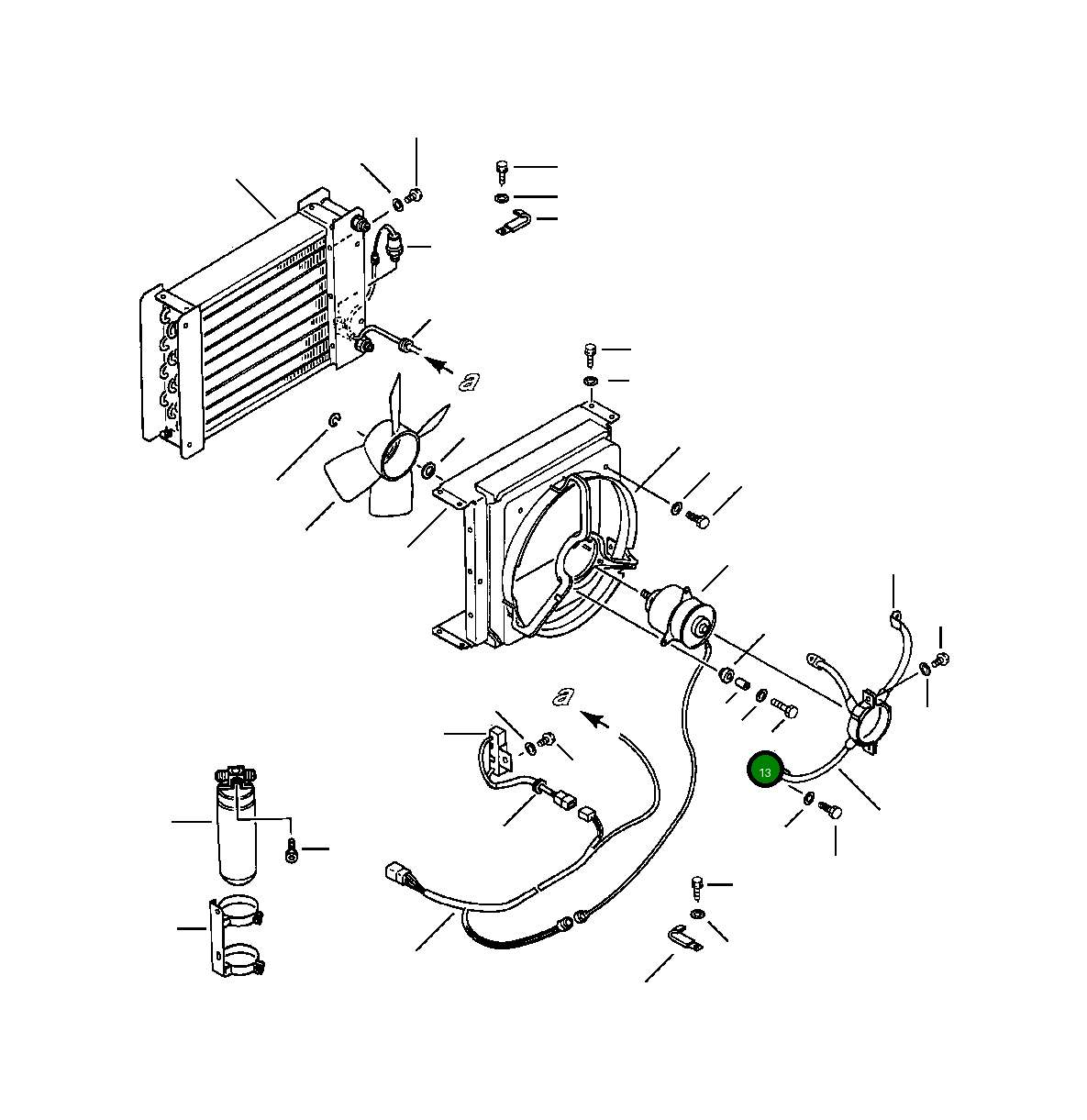 a
a
13