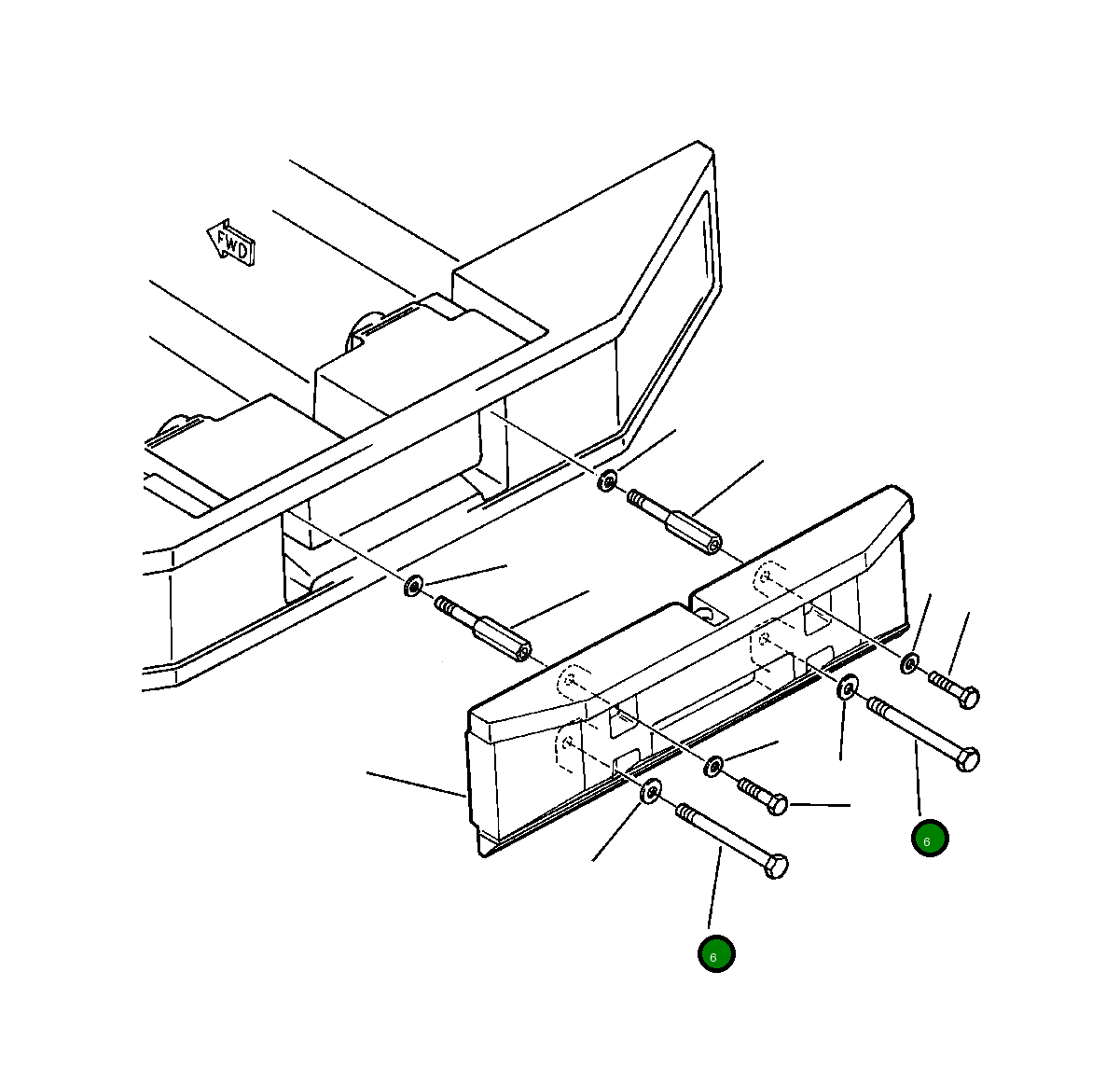 FWD

6

6