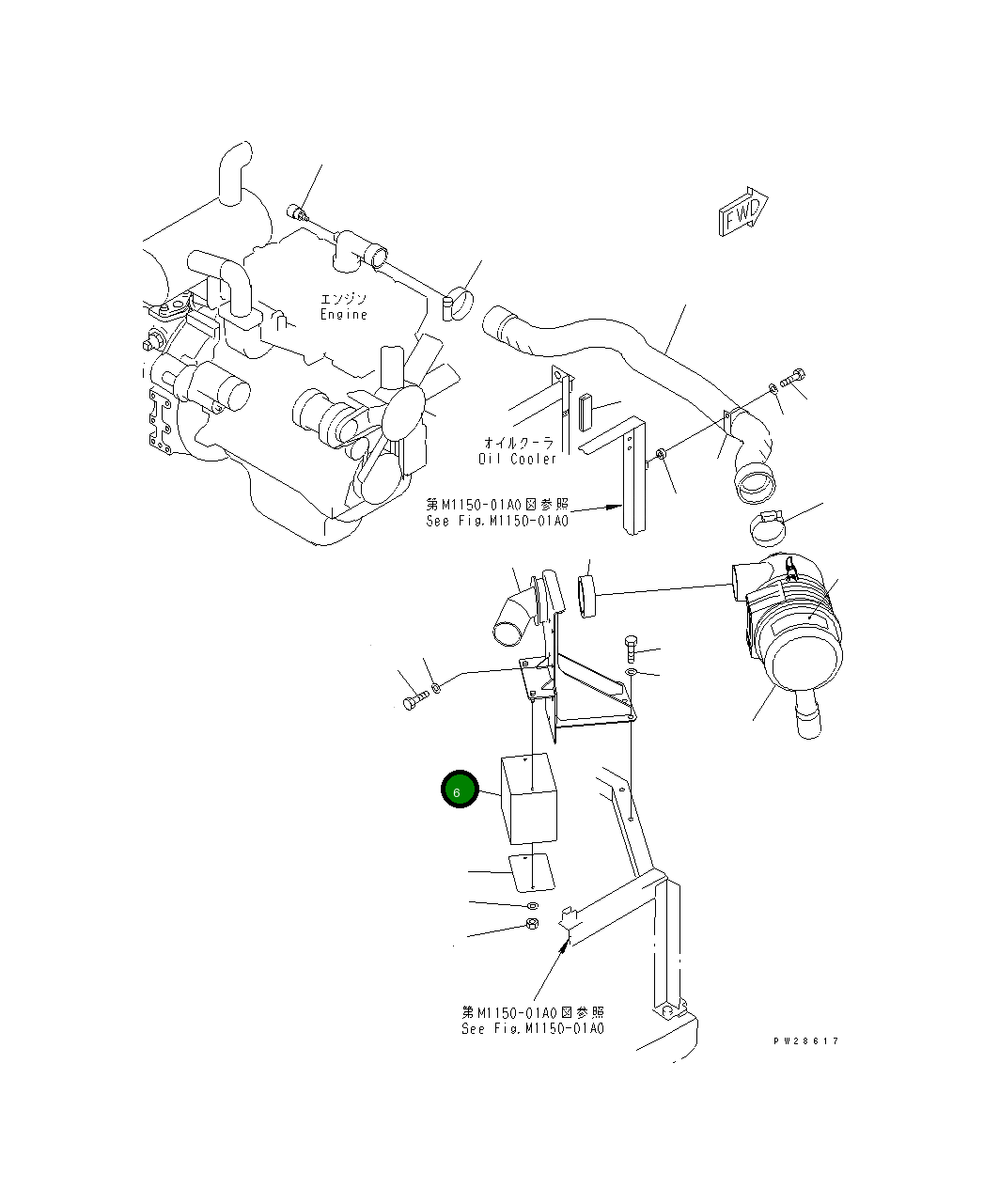 FWD

エンジン
Engine

オイルクーラ
Oil Cooler

第M1150-01A0図参照
See Fig.M1150-01A0

6

第M1150-01A0図参照
See Fig.M1150-01A0

PW28617