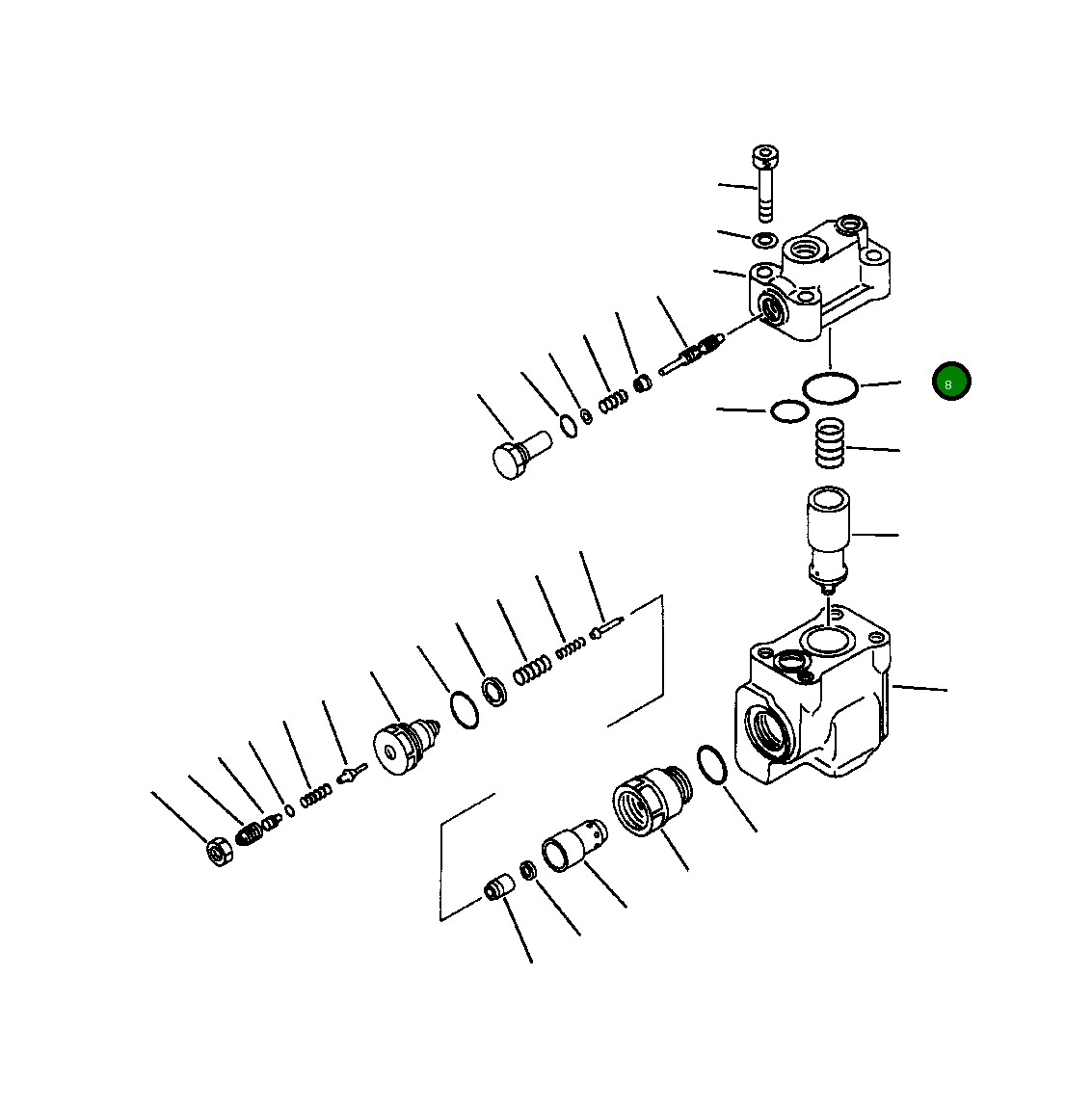 8