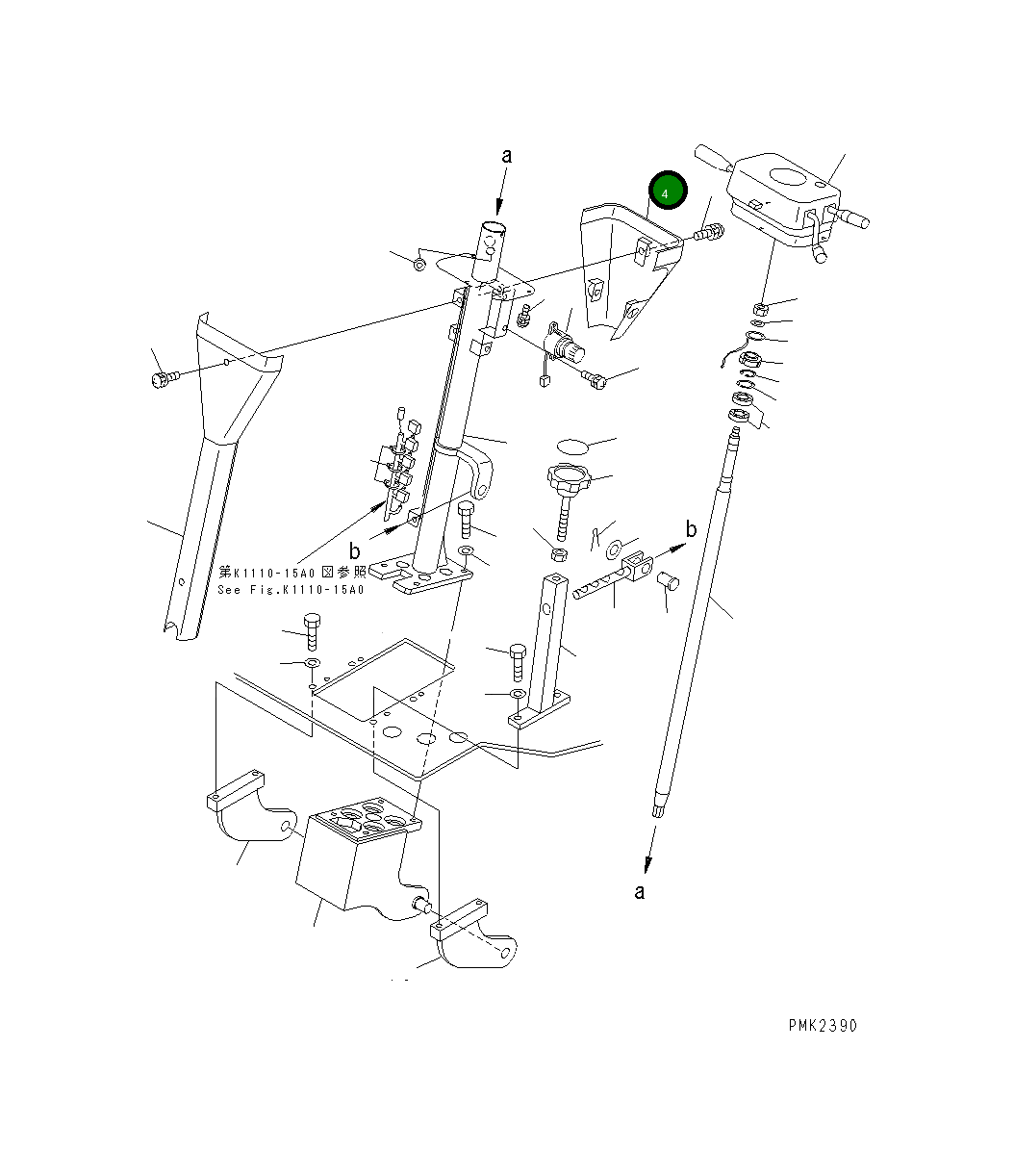 a
4
b
b
第K1110-15A0図参照
See Fig.K1110-15A0
a
PMK2390