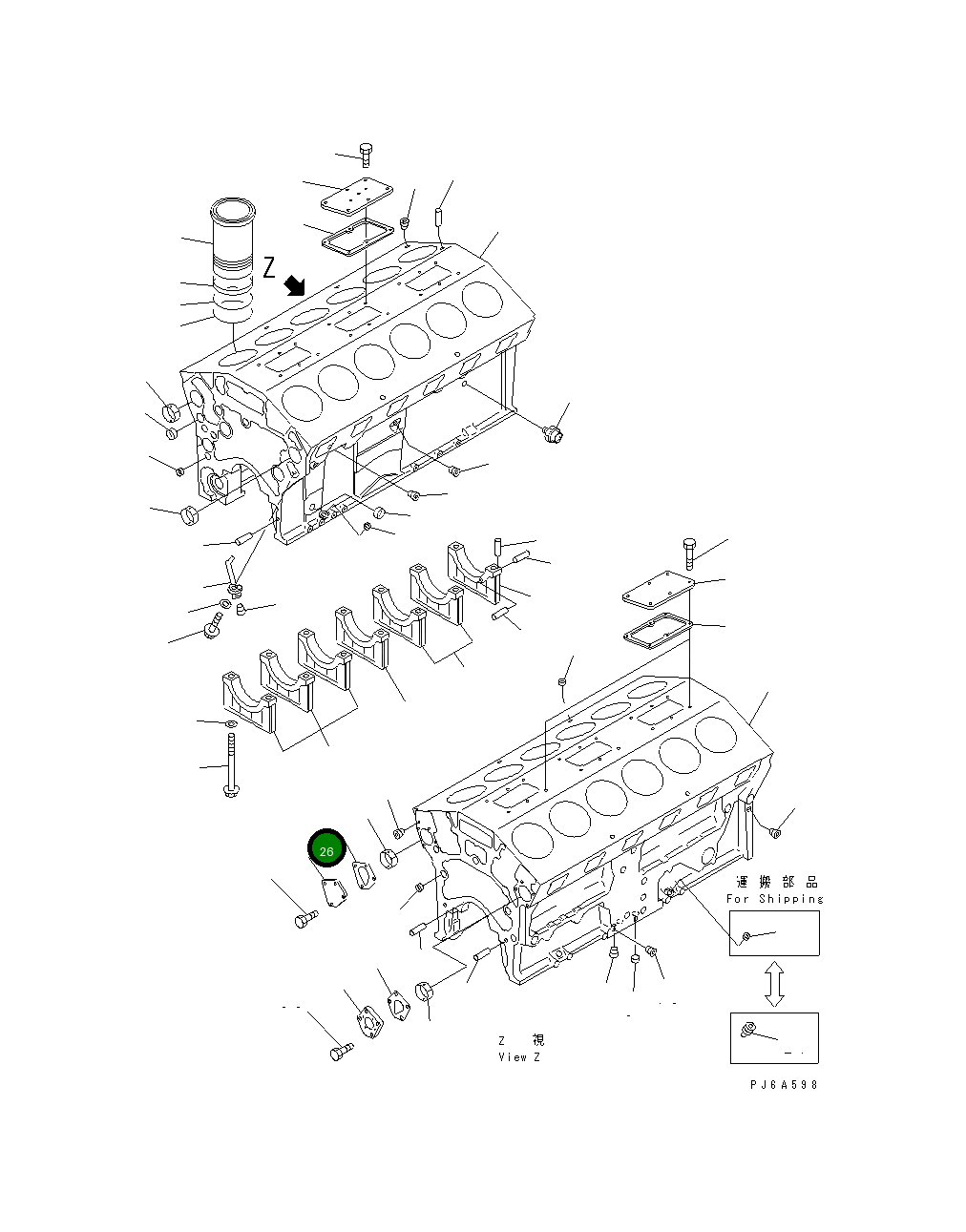 Z

26

運搬部品
For Shipping

Z 視
View Z

PJ6A598